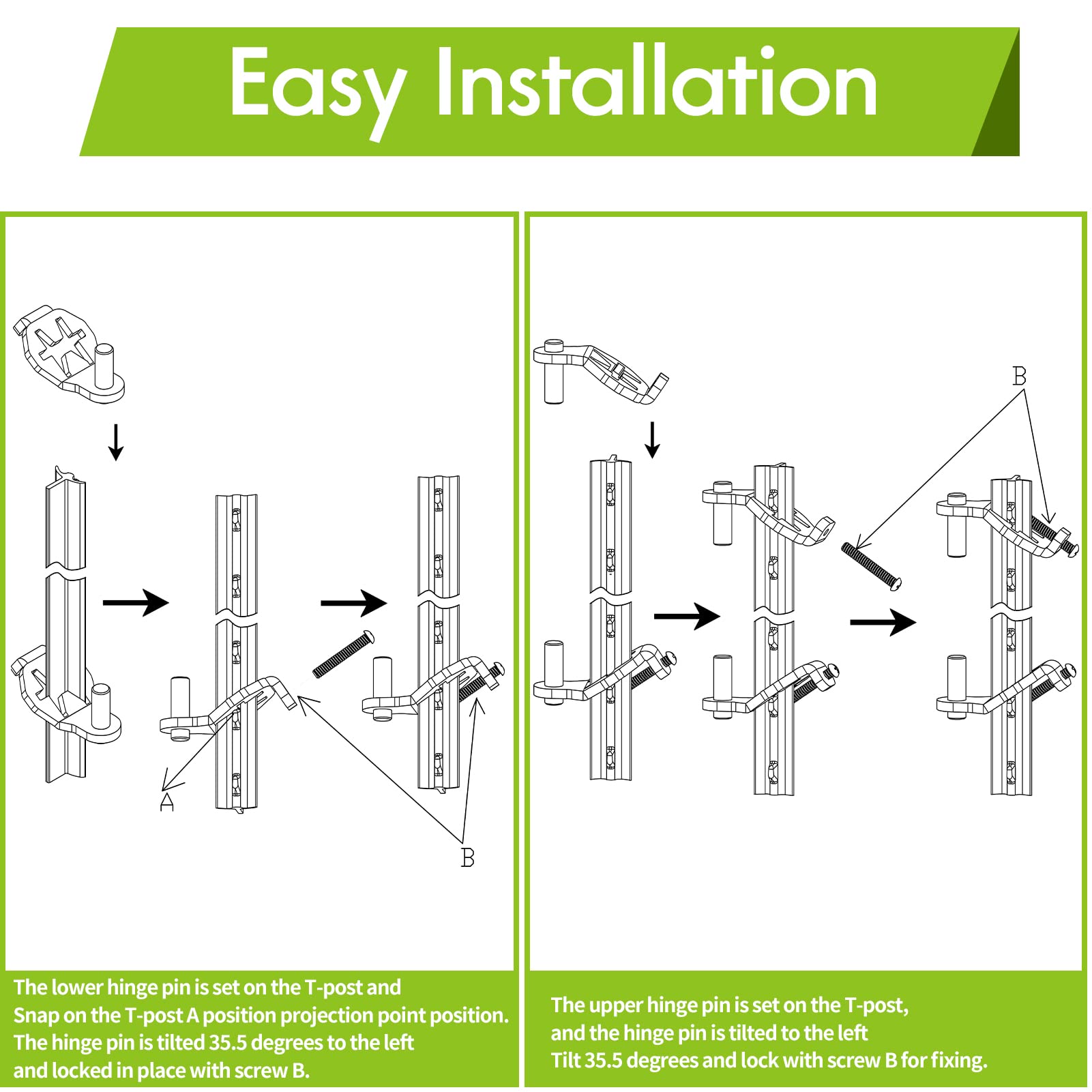 Easy Installation

A

B

The lower hinge pin is set on the T-post and Snap on the T-post A position projection point position. The hinge pin is tilted 35.5 degrees to the left and locked in place with screw B.

B

The upper hinge pin is set on the T-post, and the hinge pin is tilted to the left Tilt 35.5 degrees and lock with screw B for fixing.