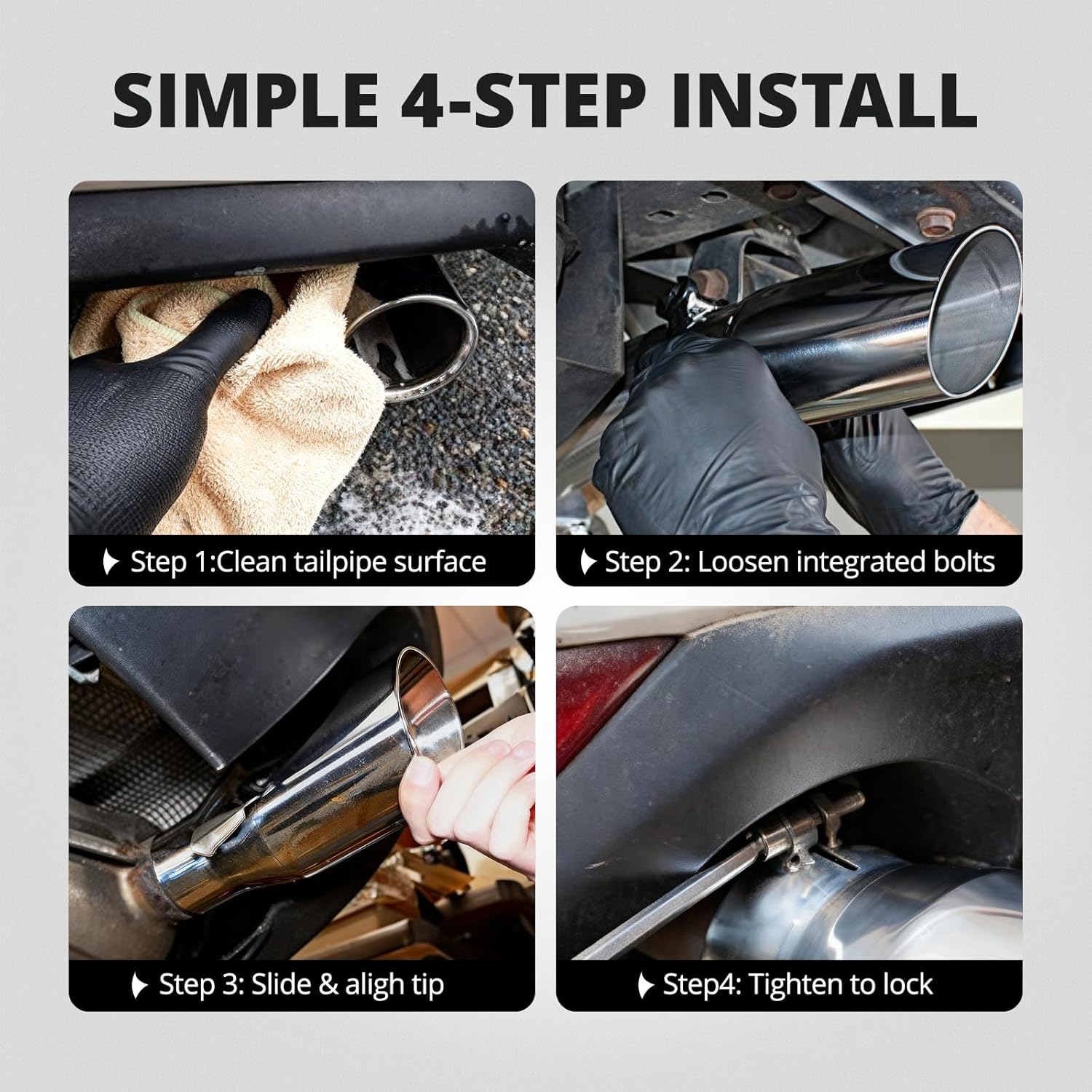 SIMPLE 4-STEP INSTALL

Step 1:Clean tailpipe surface

Step 2: Loosen integrated bolts

Step 3: Slide & aligh tip

Step4: Tighten to lock