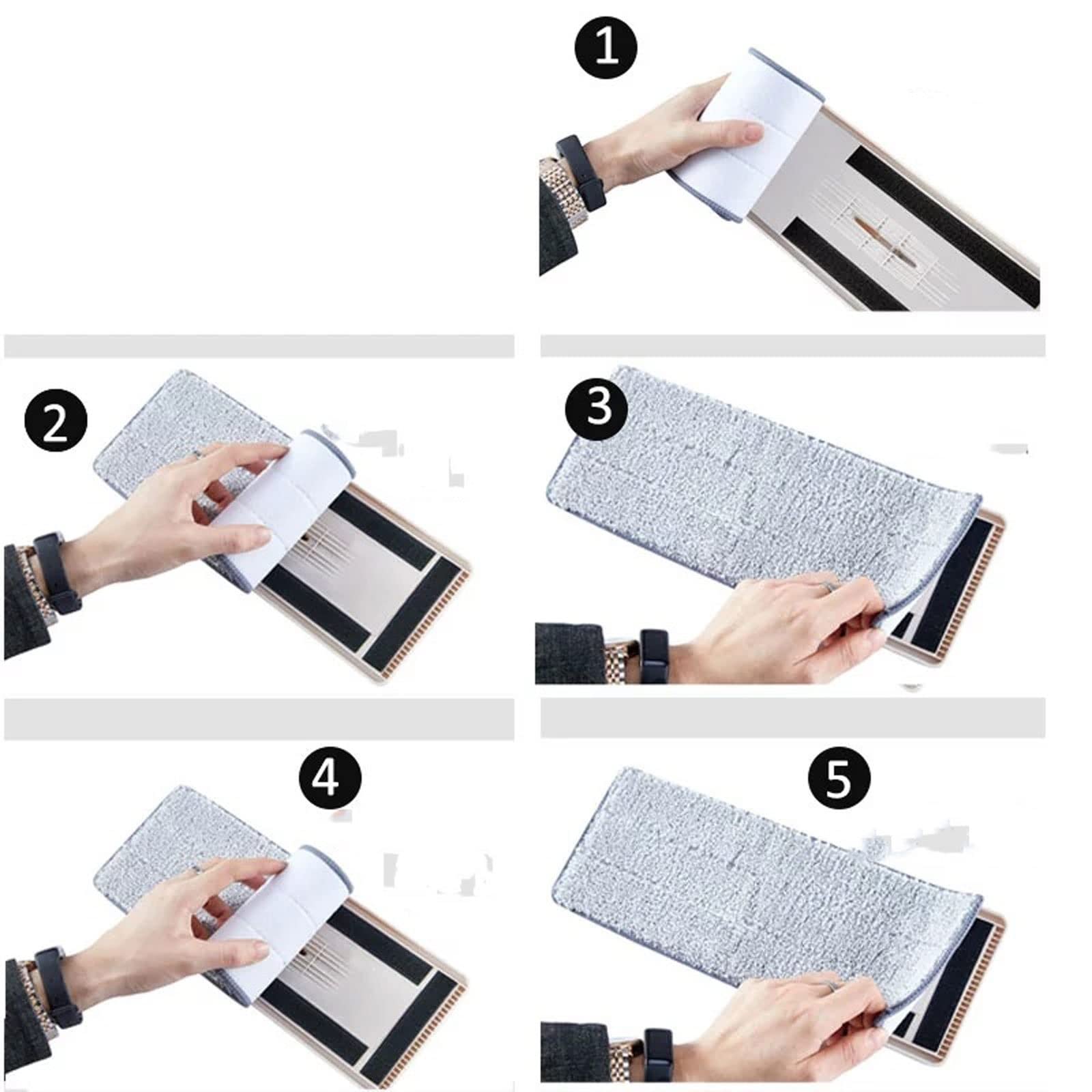 1

2

3

4

5