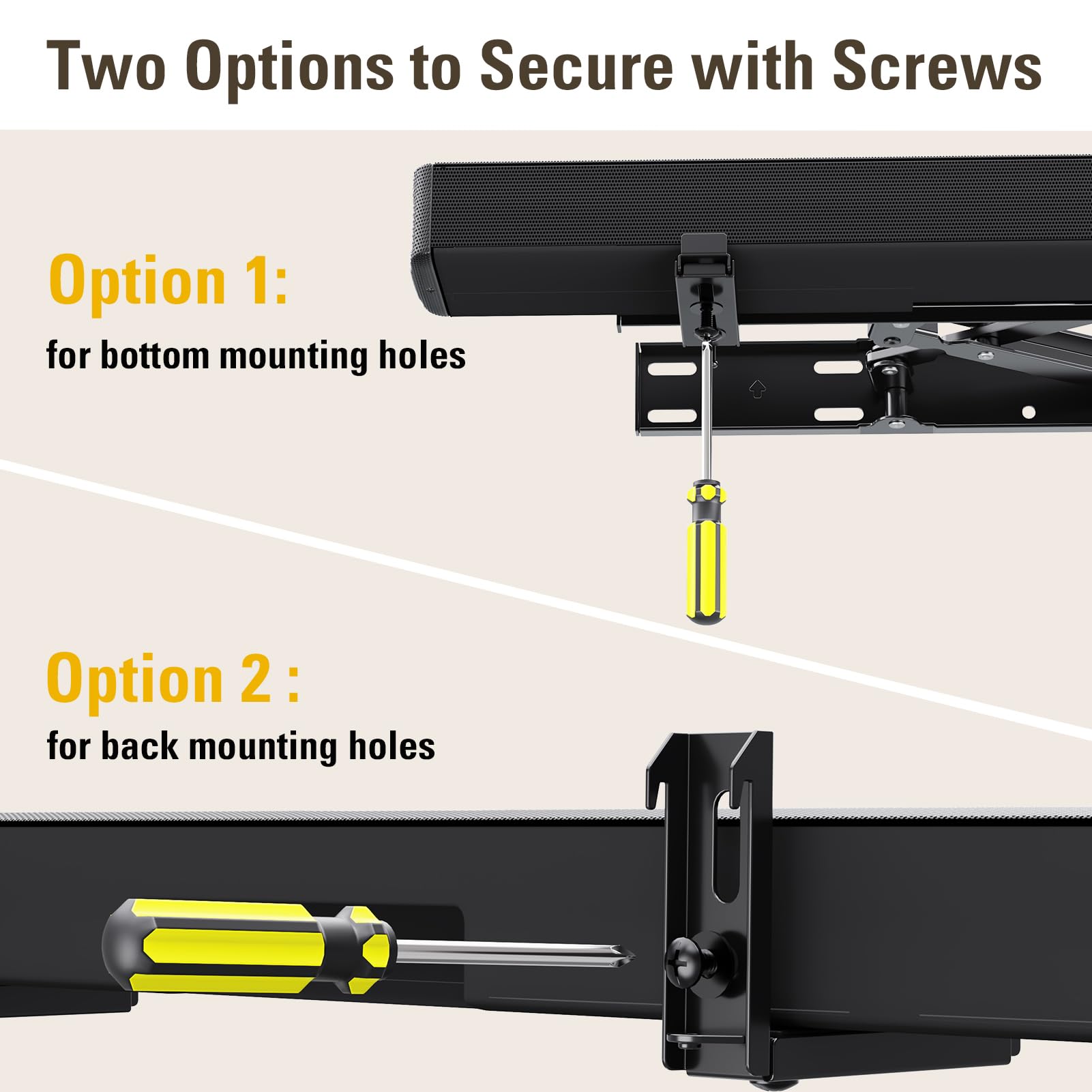 Two Options to Secure with Screws

Option 1:
for bottom mounting holes

Option 2 :
for back mounting holes