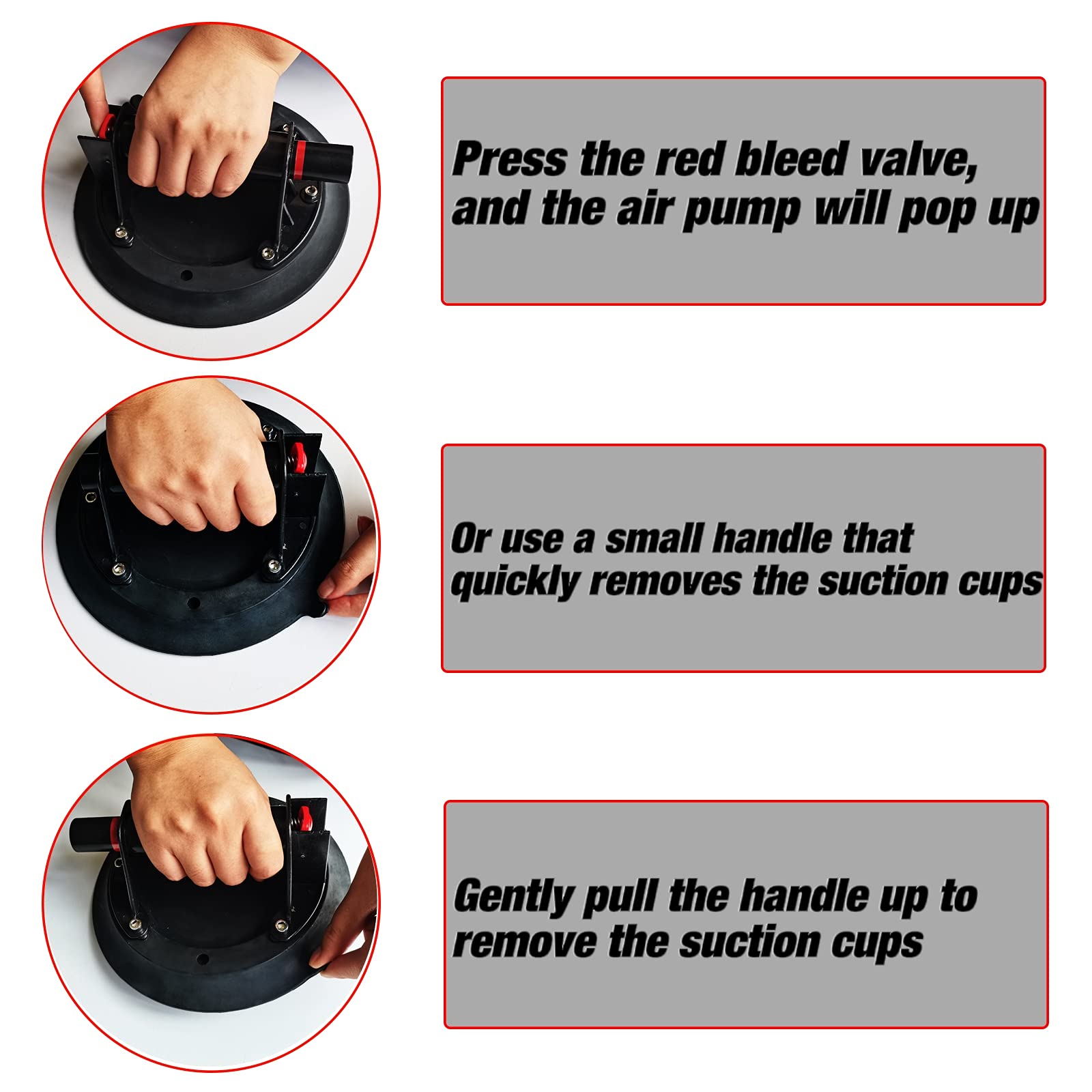 Press the red bleed valve, and the air pump will pop up

Or use a small handle that quickly removes the suction cups

Gently pull the handle up to remove the suction cups