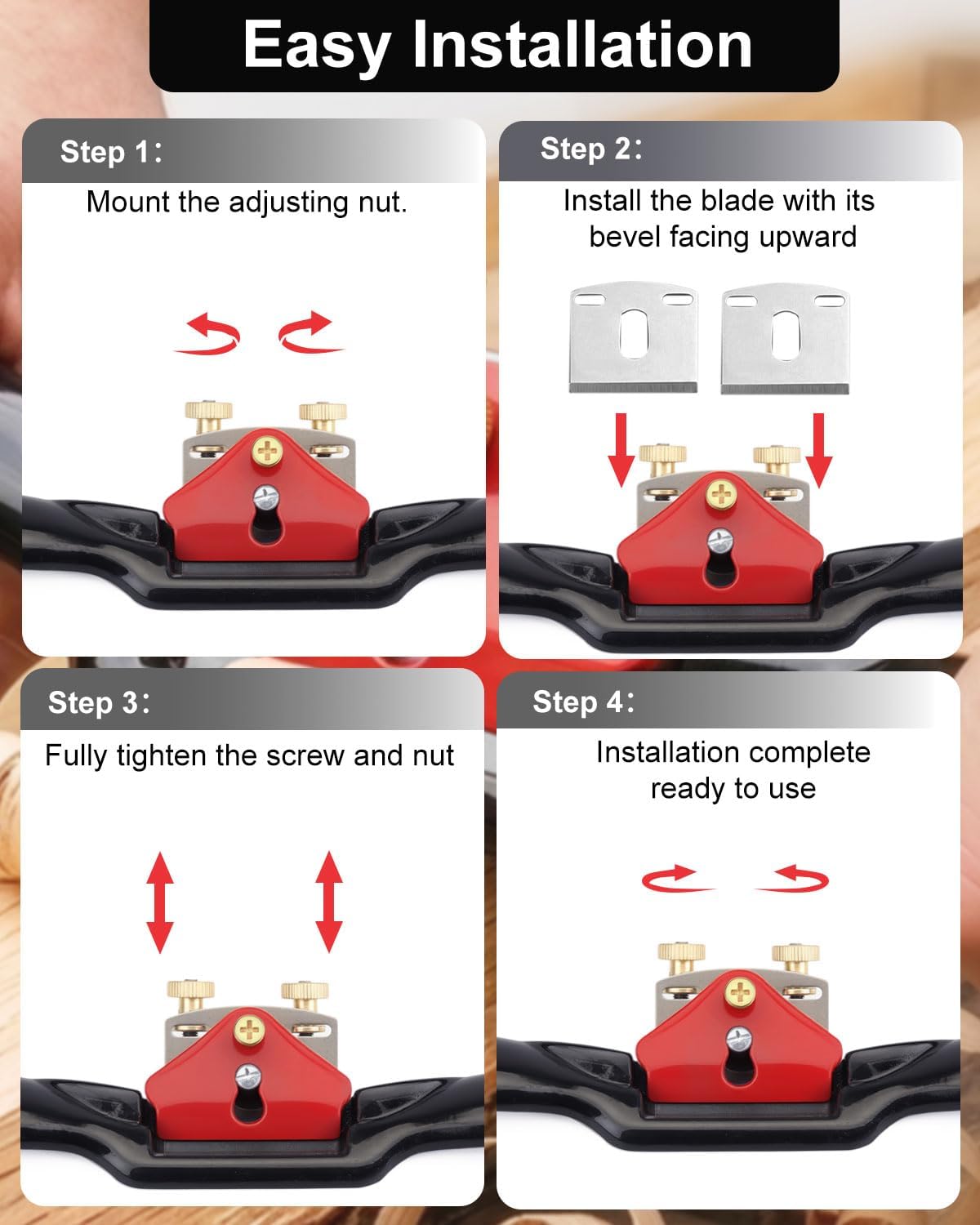 Easy Installation

Step 1:

Mount the adjusting nut.

Step 2:

Install the blade with its bevel facing upward

Step 3:

Fully tighten the screw and nut

Step 4:

Installation complete ready to use