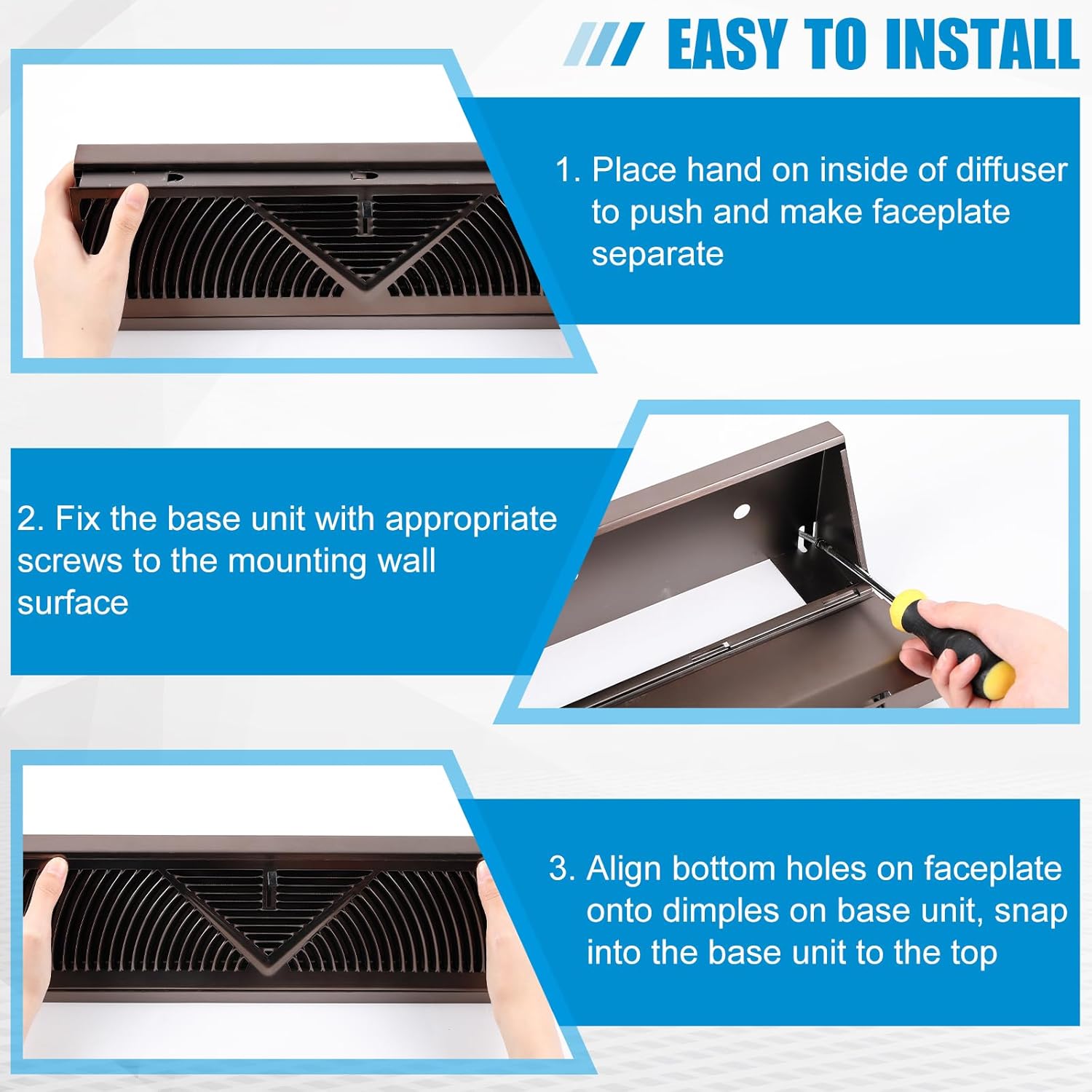 EASY TO INSTALL

1. Place hand on inside of diffuser to push and make faceplate separate

2. Fix the base unit with appropriate screws to the mounting wall surface

3. Align bottom holes on faceplate onto dimples on base unit, snap into the base unit to the top