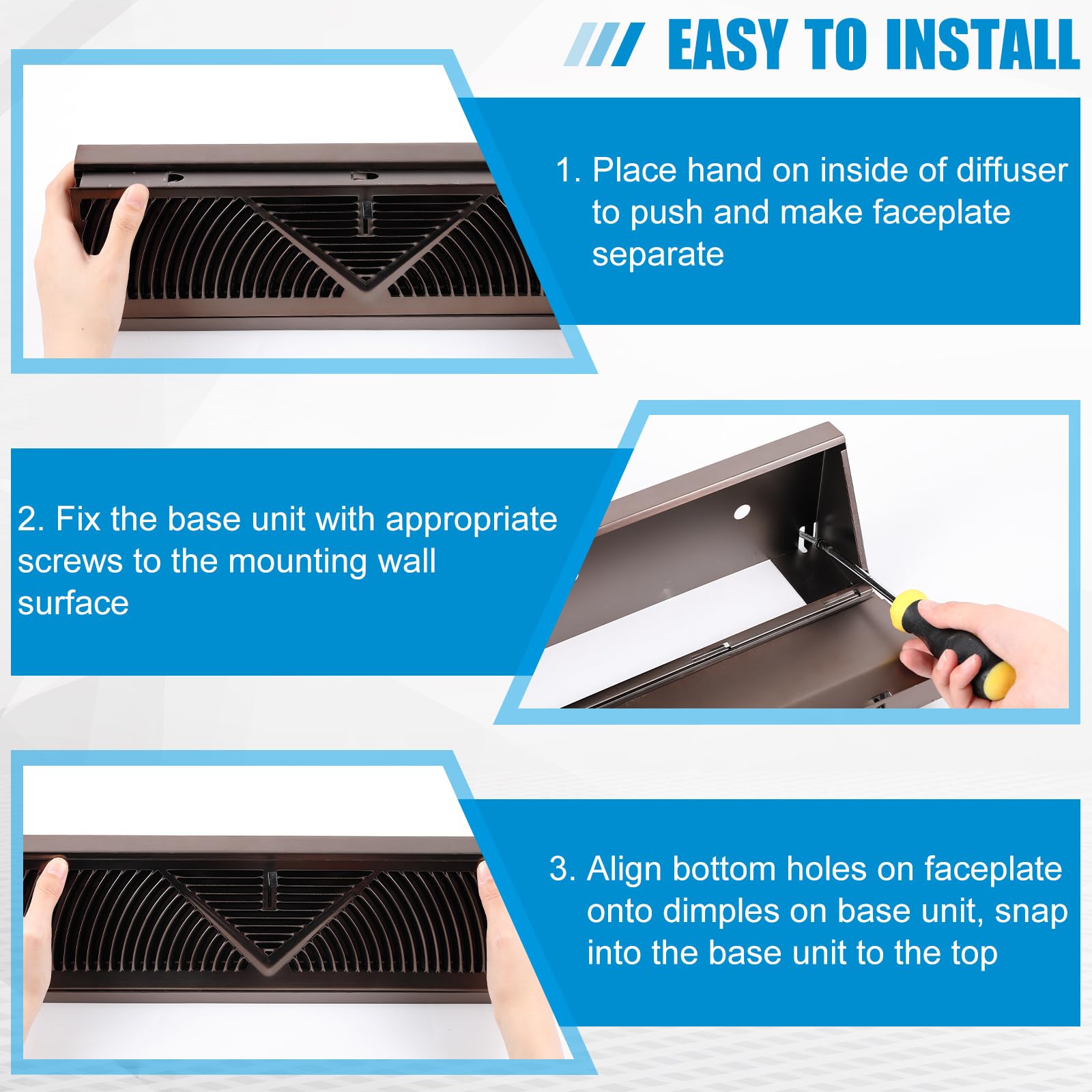 EASY TO INSTALL

1. Place hand on inside of diffuser to push and make faceplate separate

2. Fix the base unit with appropriate screws to the mounting wall surface

3. Align bottom holes on faceplate onto dimples on base unit, snap into the base unit to the top