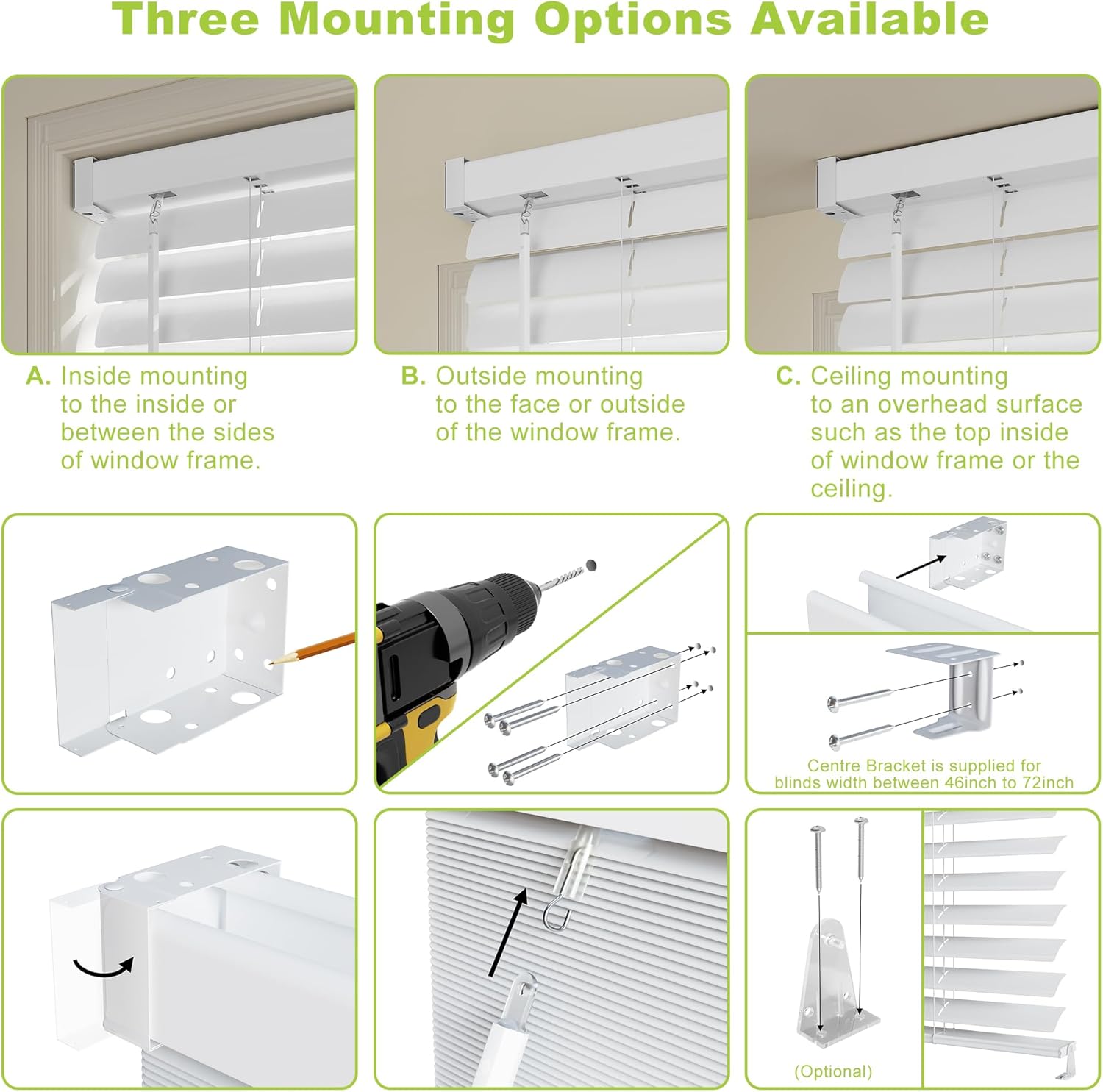 Three Mounting Options Available

A. Inside mounting to the inside or between the sides of window frame.

B. Outside mounting to the face or outside of the window frame.

C. Ceiling mounting to an overhead surface such as the top inside of window frame or the ceiling.

Centre Bracket is supplied for blinds width between 46inch to 72inch

(Optional)