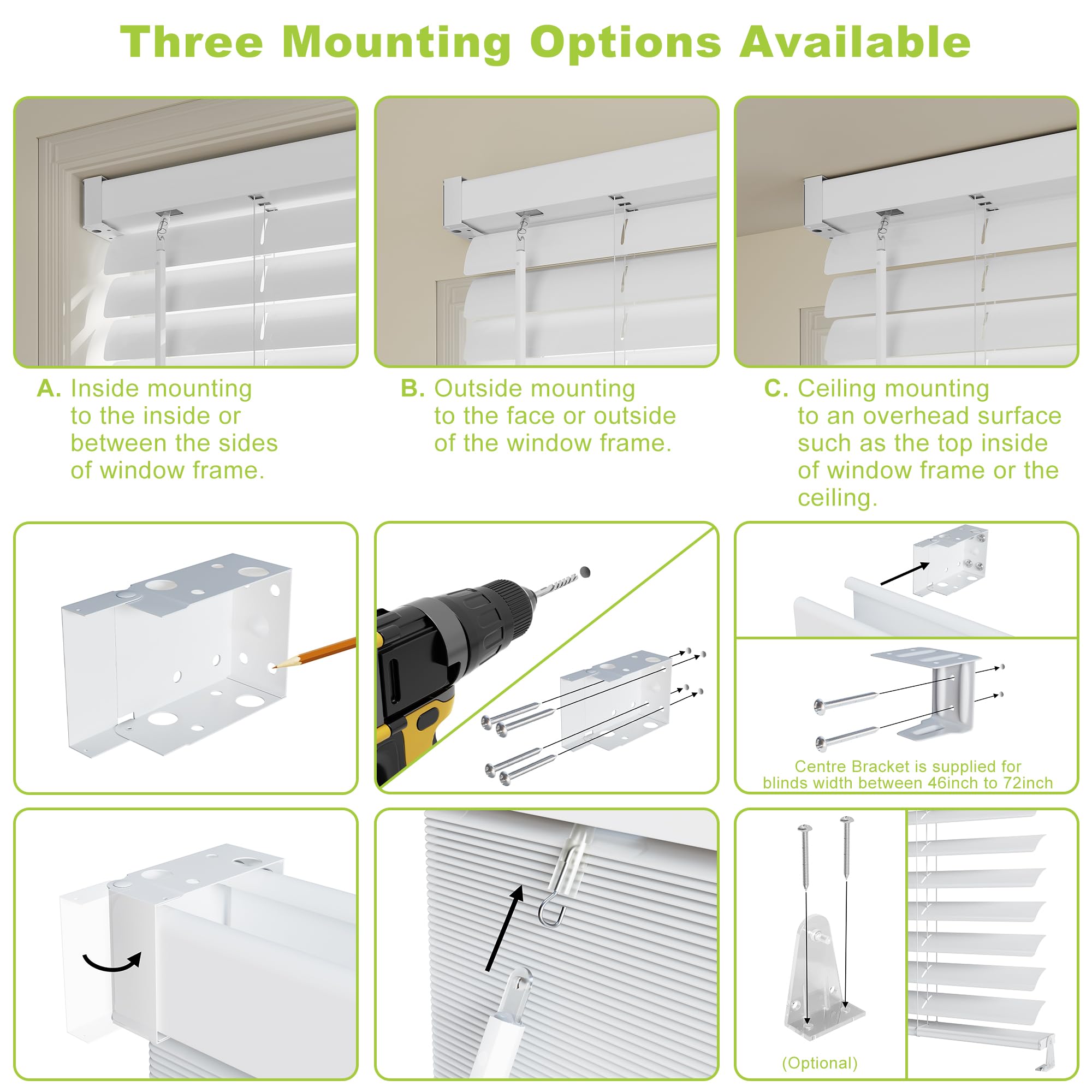 Three Mounting Options Available

A. Inside mounting to the inside or between the sides of window frame.

B. Outside mounting to the face or outside of the window frame.

C. Ceiling mounting to an overhead surface such as the top inside of window frame or the ceiling.

Centre Bracket is supplied for blinds width between 46inch to 72inch

(Optional)