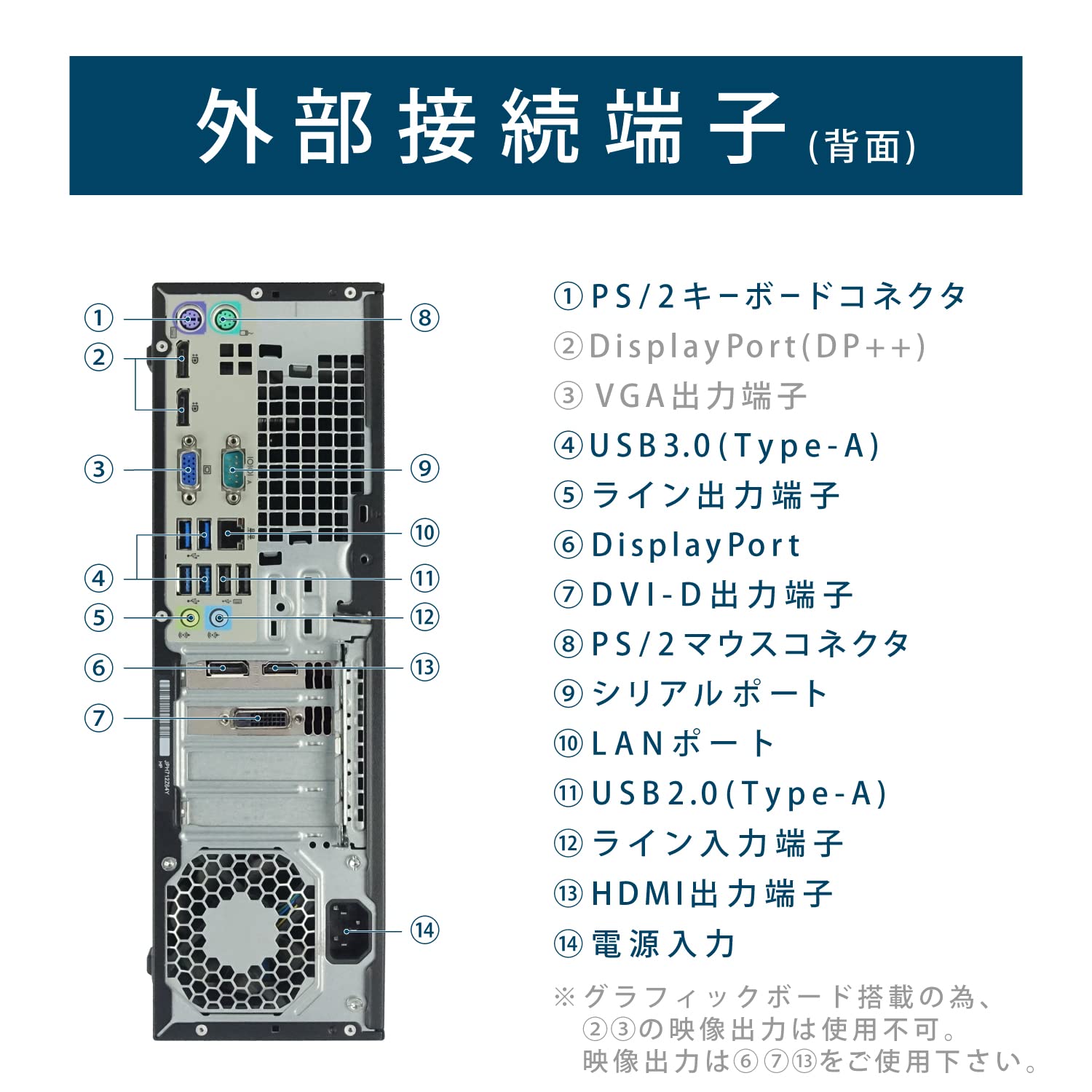 外部接続端子（背面）

①
②
③
④
⑤
⑥
⑦
⑧
⑨
⑩
⑪
⑫
⑬
⑭

①PS/2キーボードコネクタ
②DisplayPort(DP++)
③ VGA出力端子
④USB3.0(Type-A)
⑤ライン出力端子
⑥DisplayPort
⑦DVI-D出力端子
⑧PS/2マウスコネクタ
⑨シリアルポート
⑩LANポート
⑪USB2.0(Type-A)
⑫ライン入力端子
⑬HDMI出力端子
⑭電源入力

※グラフィックボード搭載の為、②③の映像出力は使用不可。映像出力は⑥⑦⑬をご使用下さい。