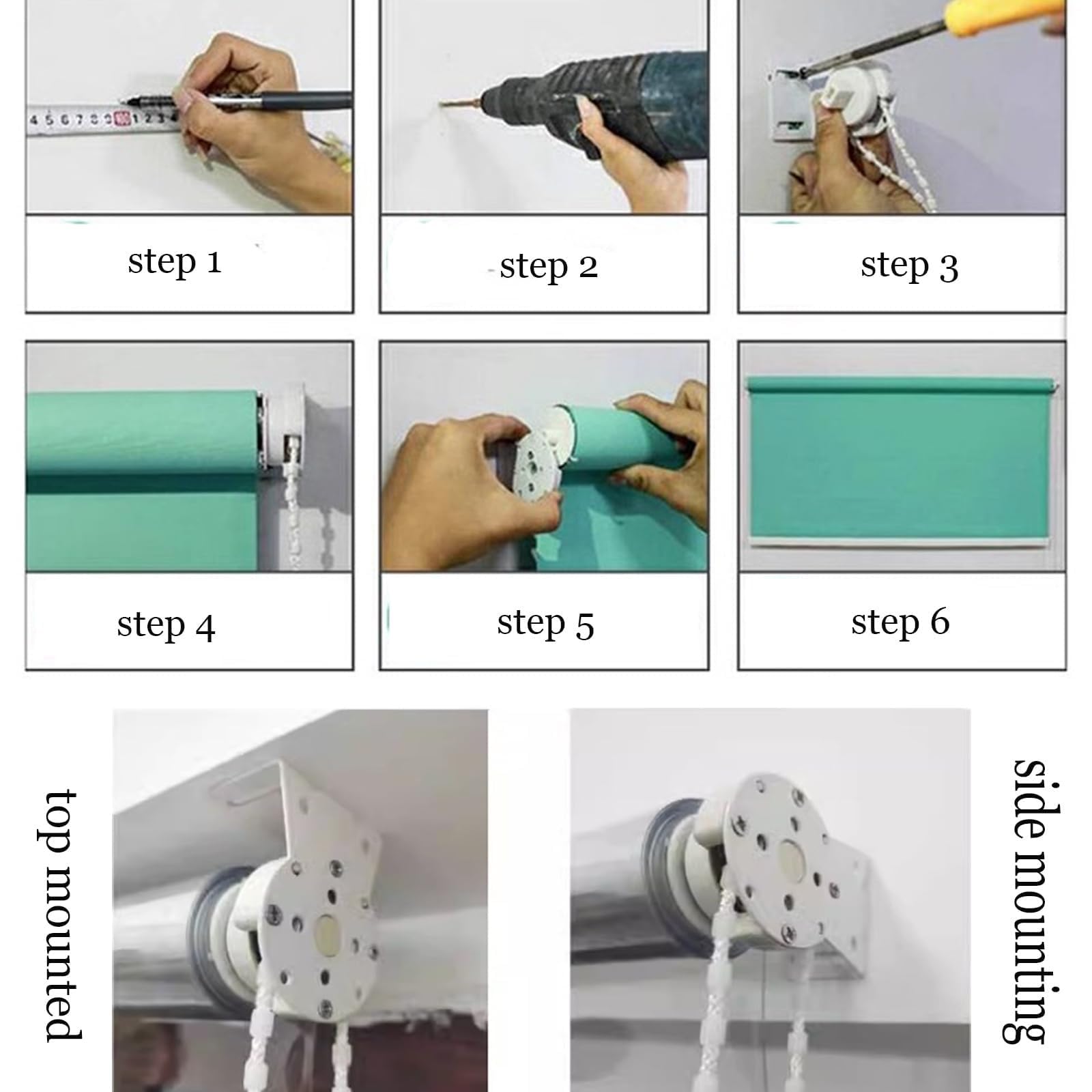 4 5 6 7 8 9 10 1 2 3 4

step 1

step 2

step 3

step 4

step 5

step 6

top mounted

side mounting