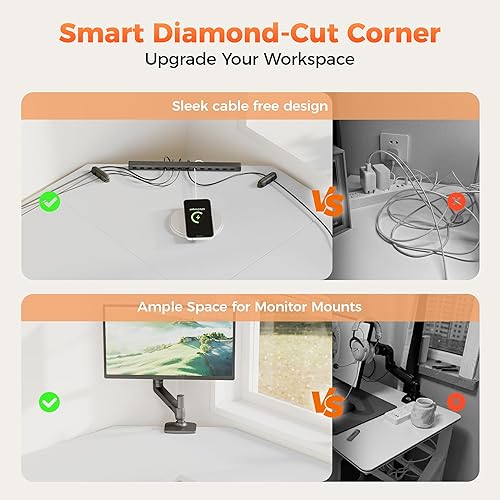 Smart Diamond-Cut Corner
Upgrade Your Workspace

Sleek cable free design

VS

Ample Space for Monitor Mounts

VS