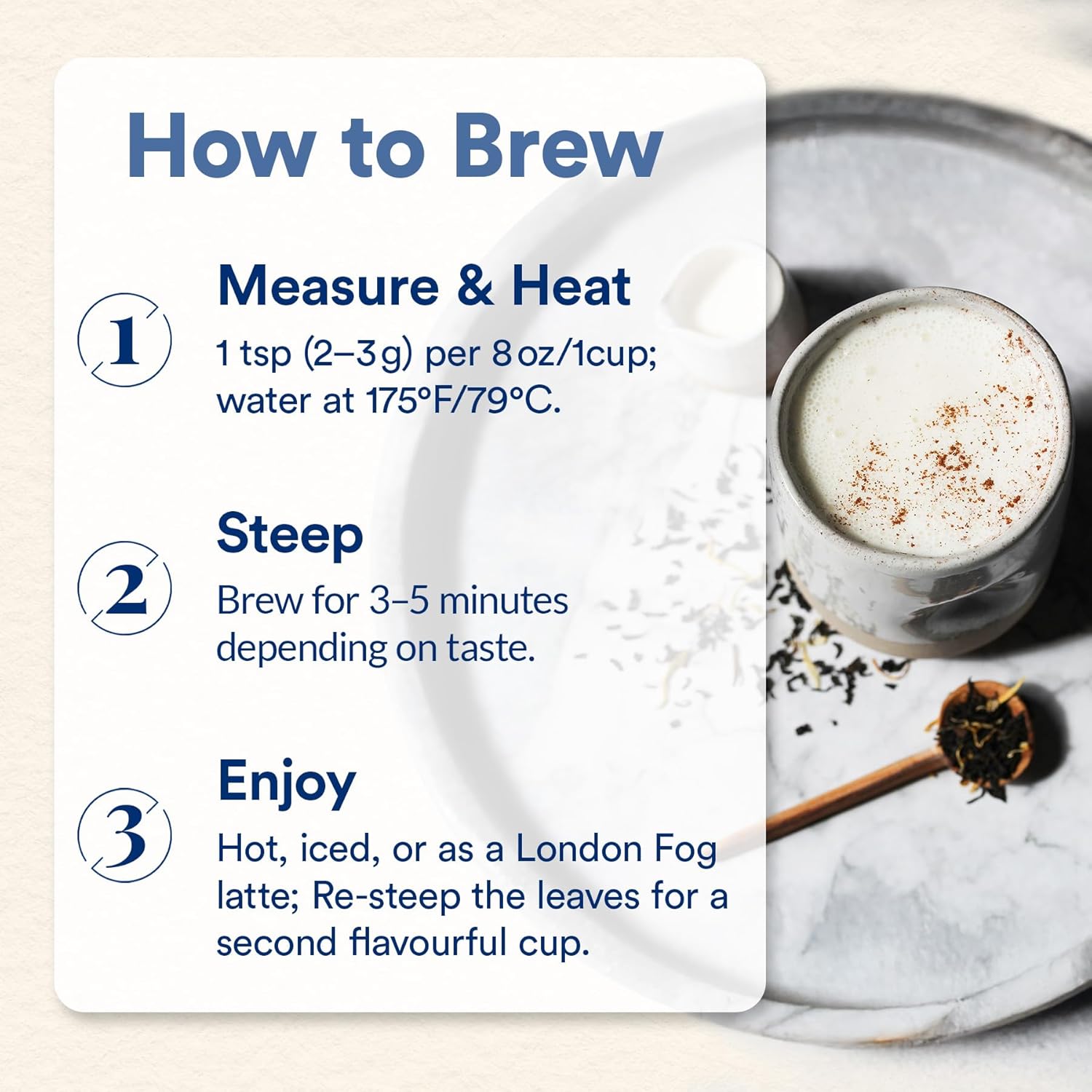 How to Brew

1

Measure & Heat

1 tsp (2–3g) per 8oz/1cup; water at 175°F/79°C.

2

Steep

Brew for 3–5 minutes depending on taste.

3

Enjoy

Hot, iced, or as a London Fog latte; Re-steep the leaves for a second flavourful cup.