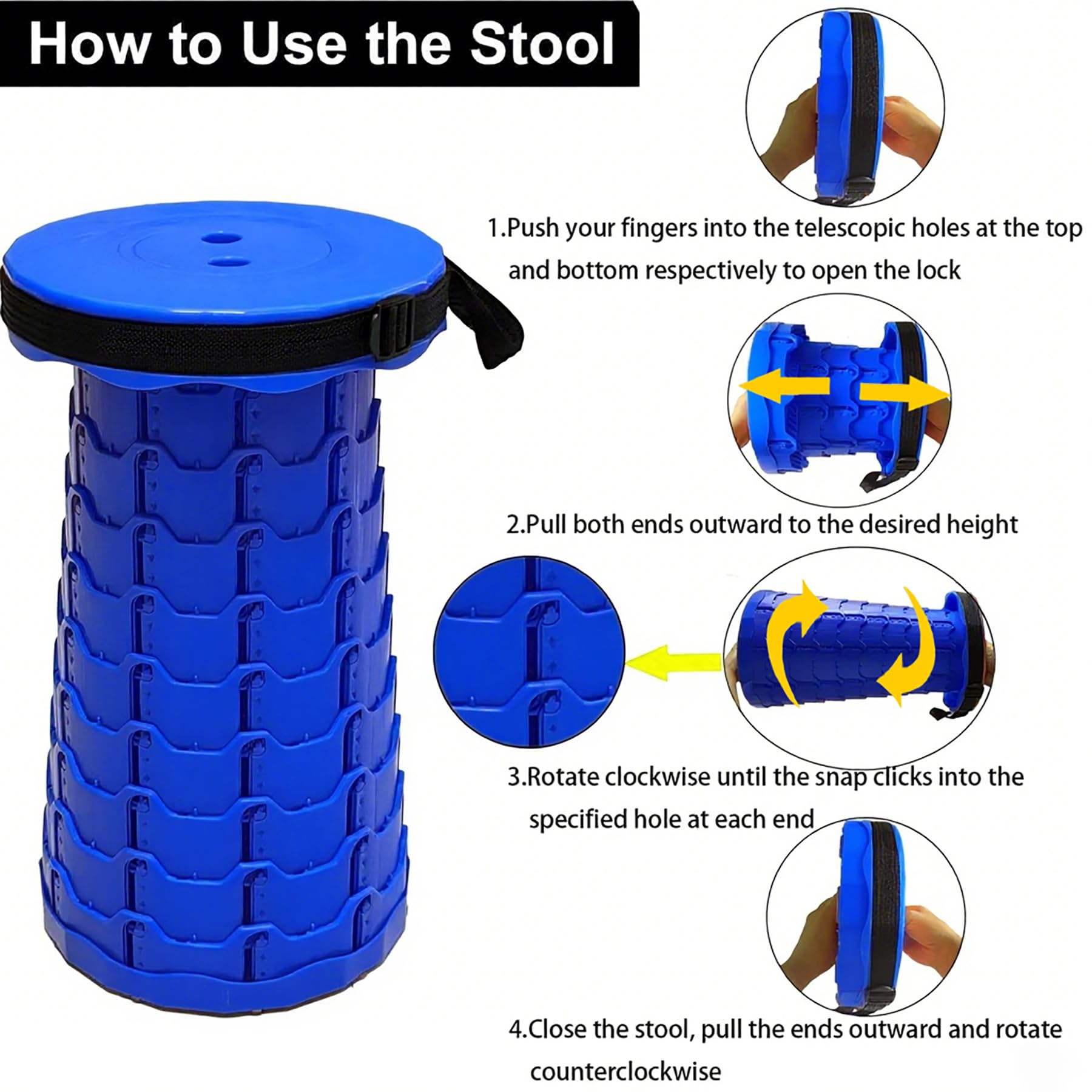 How to Use the Stool

1.Push your fingers into the telescopic holes at the top and bottom respectively to open the lock

2.Pull both ends outward to the desired height

3.Rotate clockwise until the snap clicks into the specified hole at each end

4.Close the stool, pull the ends outward and rotate counterclockwise