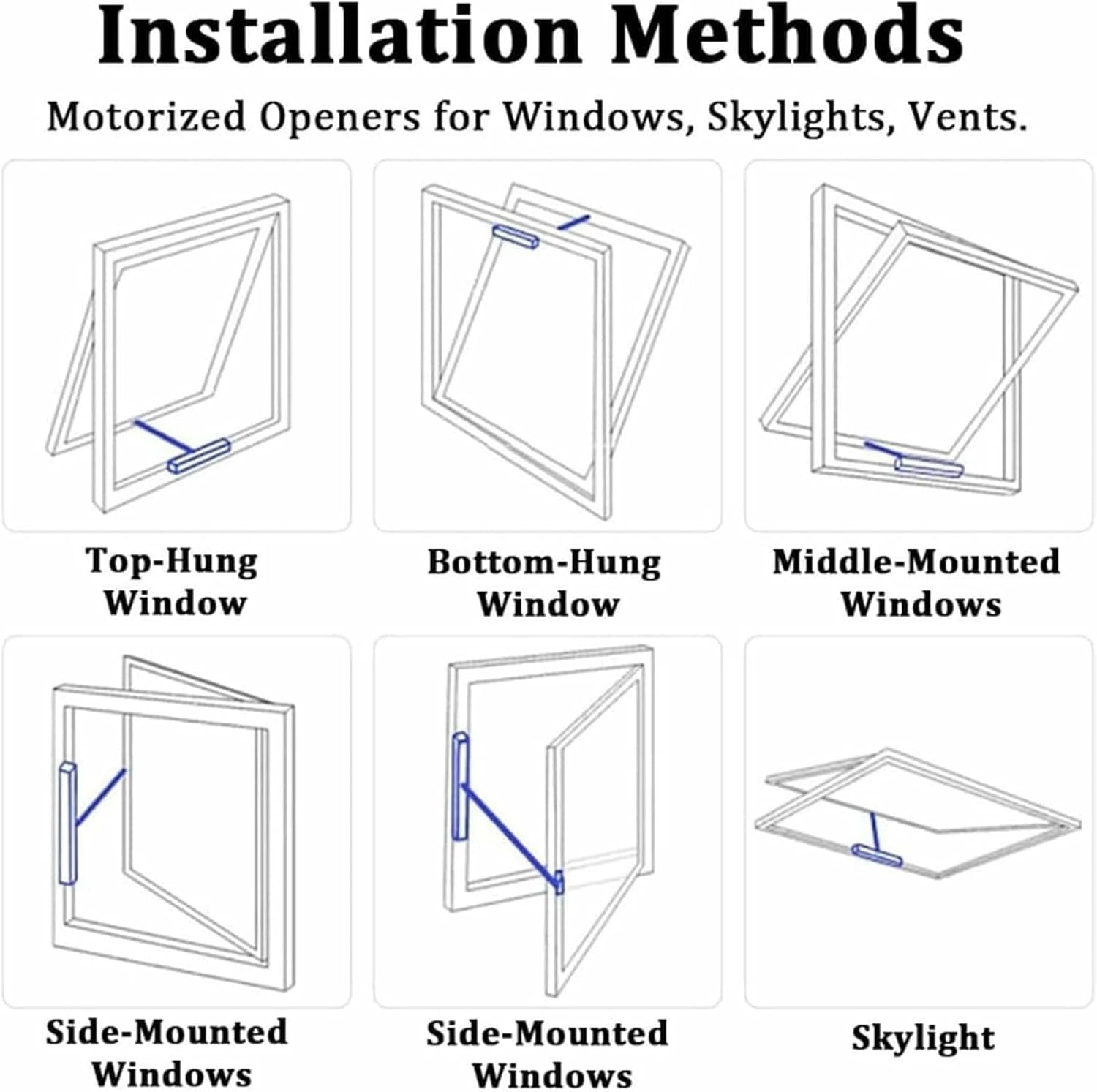 Installation Methods

Motorized Openers for Windows, Skylights, Vents.

Top-Hung Window

Bottom-Hung Window

Middle-Mounted Windows

Side-Mounted Windows

Side-Mounted Windows

Skylight