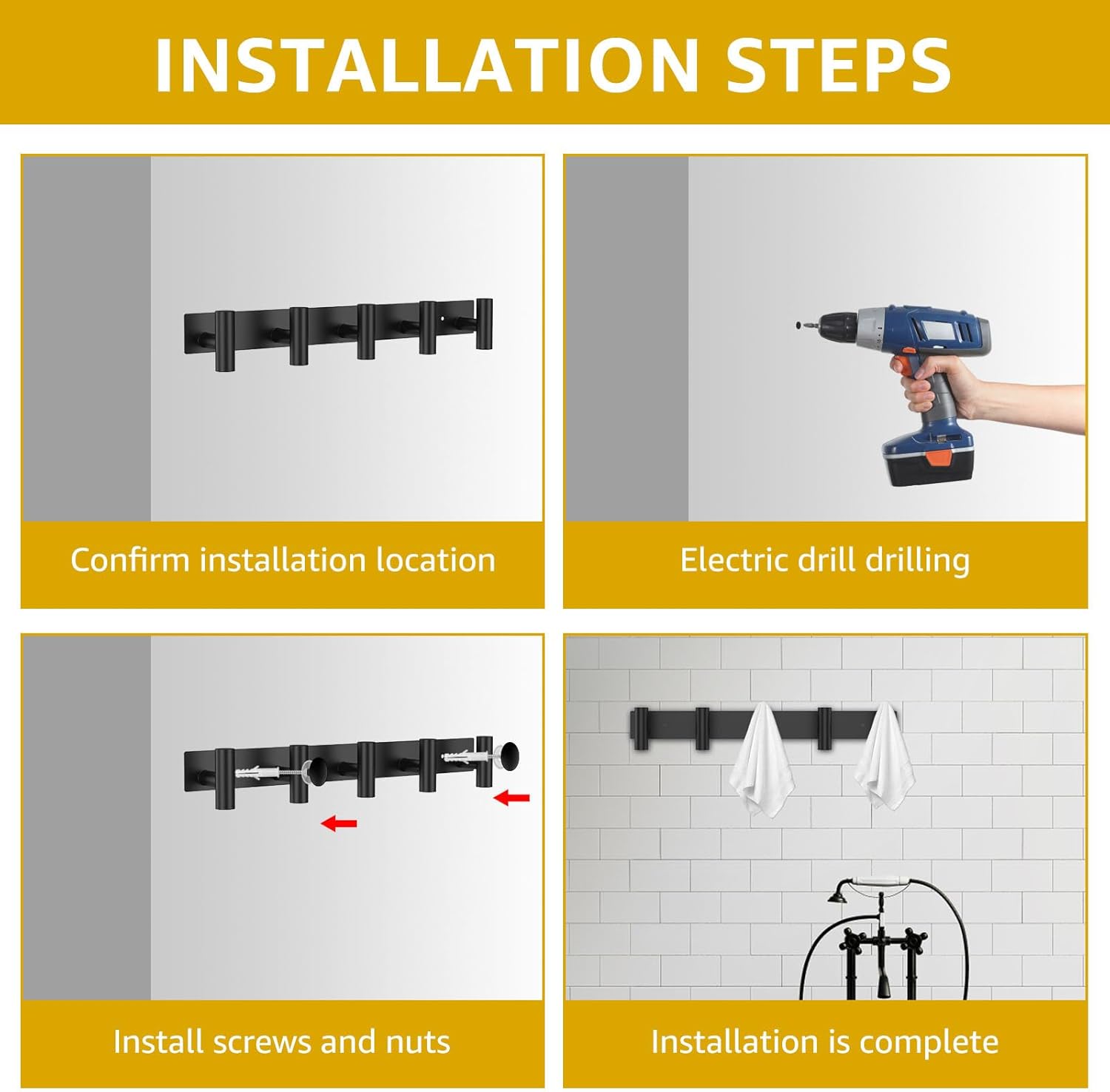 INSTALLATION STEPS

Confirm installation location

Electric drill drilling

Install screws and nuts

Installation is complete