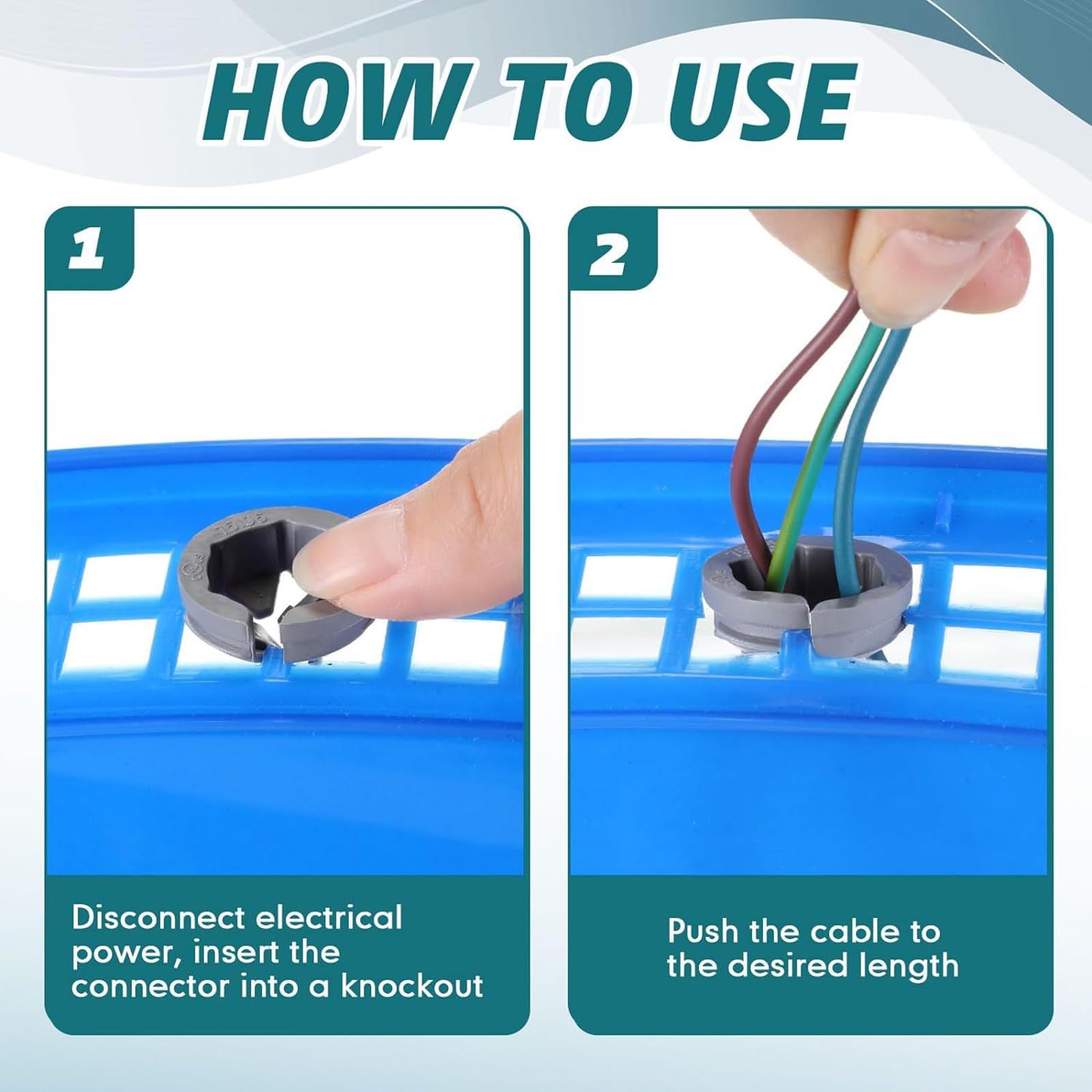 HOW TO USE

1

Disconnect electrical power, insert the connector into a knockout

2

Push the cable to the desired length