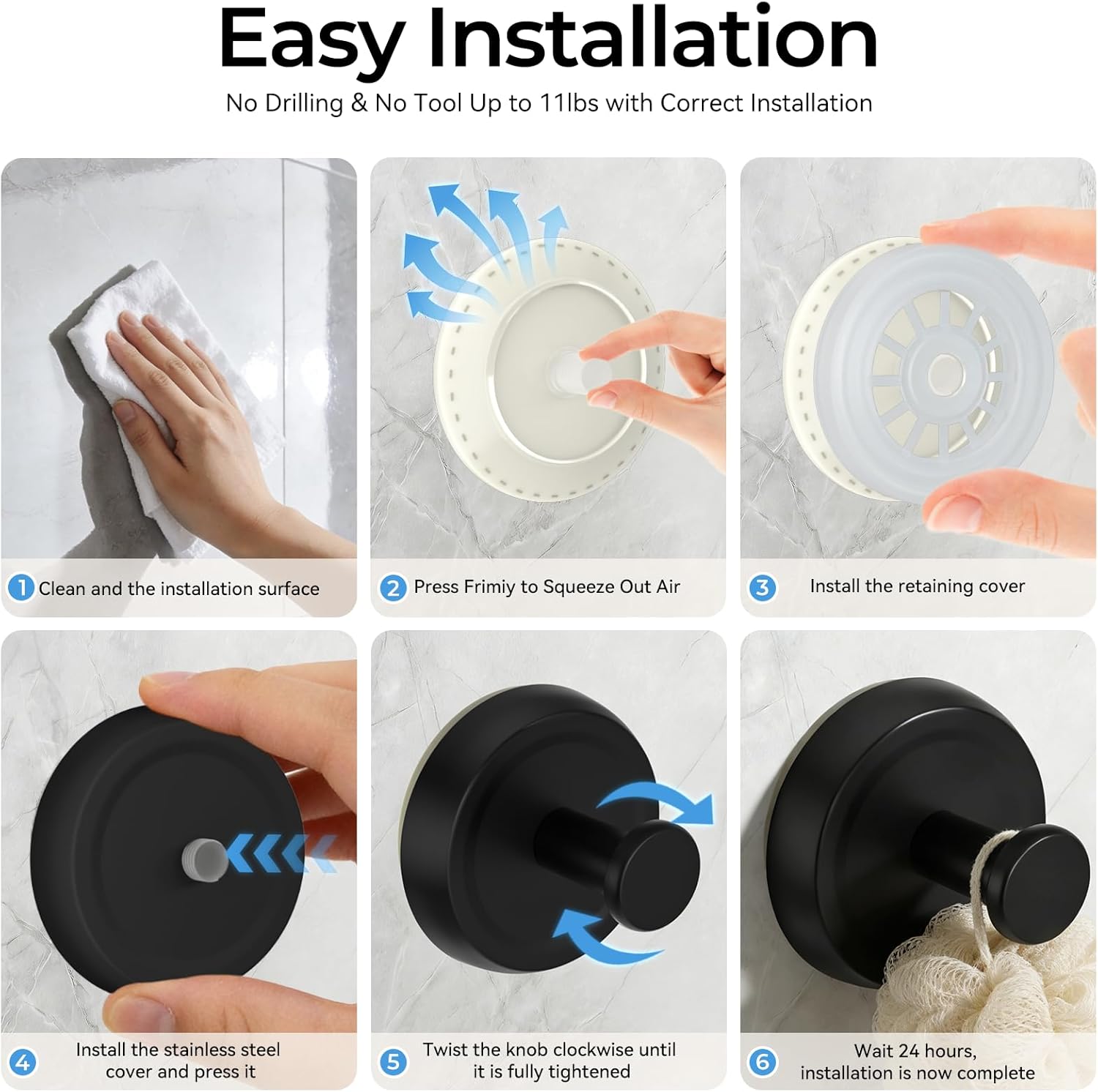 Easy Installation

No Drilling & No Tool Up to 11lbs with Correct Installation

1 Clean and the installation surface

2 Press Frimiy to Squeeze Out Air

3 Install the retaining cover

4 Install the stainless steel cover and press it

5 Twist the knob clockwise until it is fully tightened

6 Wait 24 hours, installation is now complete