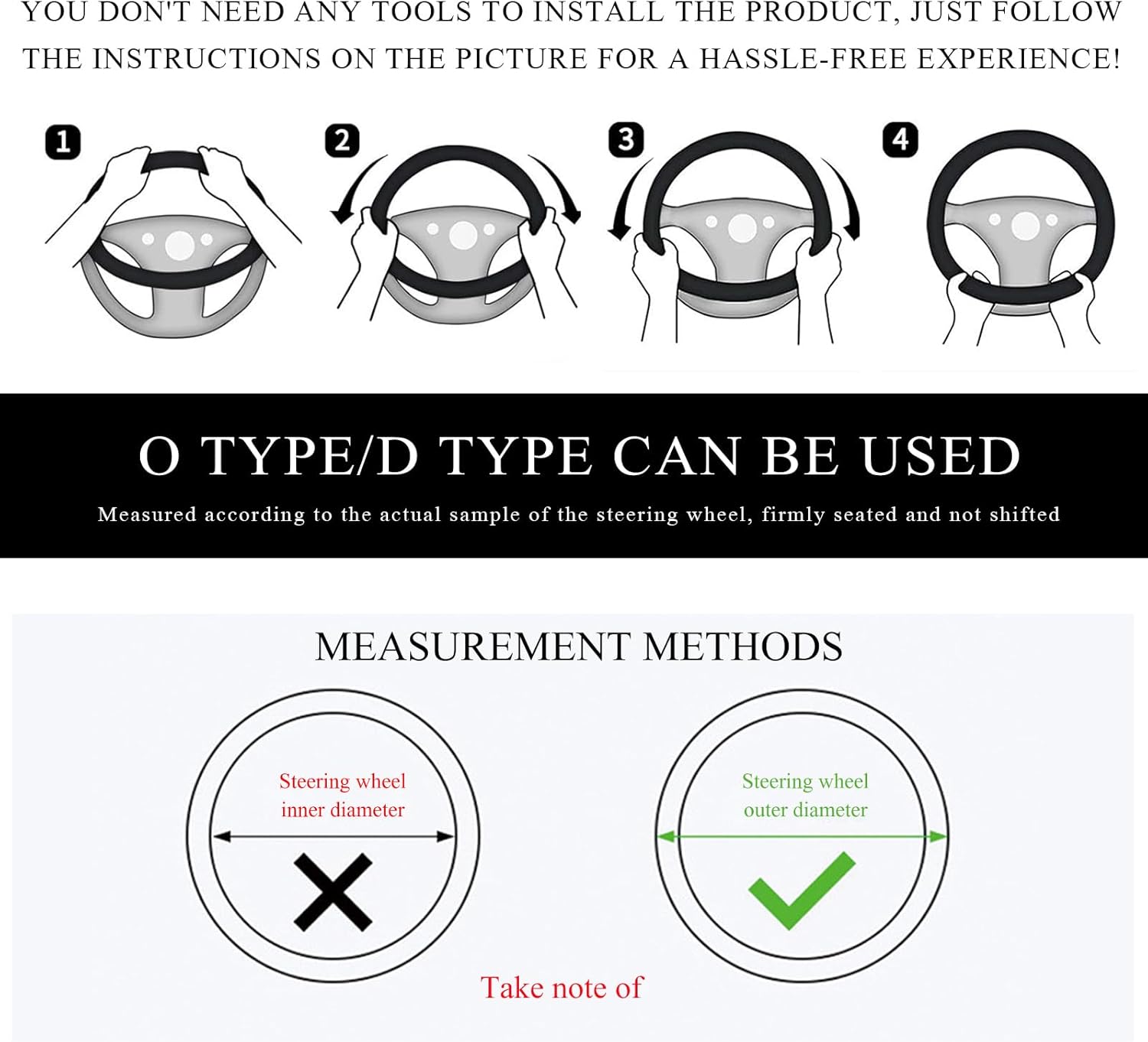 YOU DON'T NEED ANY TOOLS TO INSTALL THE PRODUCT, JUST FOLLOW THE INSTRUCTIONS ON THE PICTURE FOR A HASSLE-FREE EXPERIENCE!

1

2

3

4

O TYPE/D TYPE CAN BE USED

Measured according to the actual sample of the steering wheel, firmly seated and not shifted

MEASUREMENT METHODS

Steering wheel inner diameter

Steering wheel outer diameter

Take note of