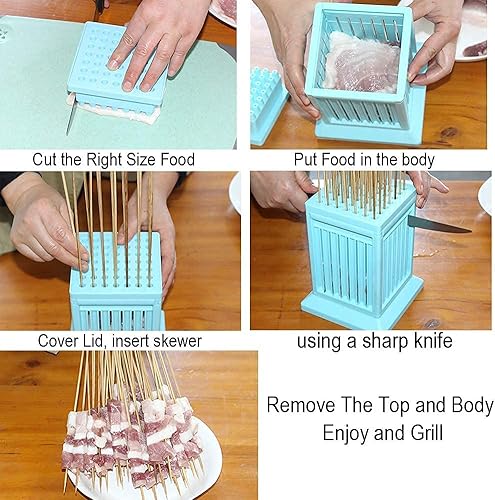 Cut the Right Size Food

Put Food in the body

Cover Lid, insert skewer

using a sharp knife

Remove The Top and Body
Enjoy and Grill