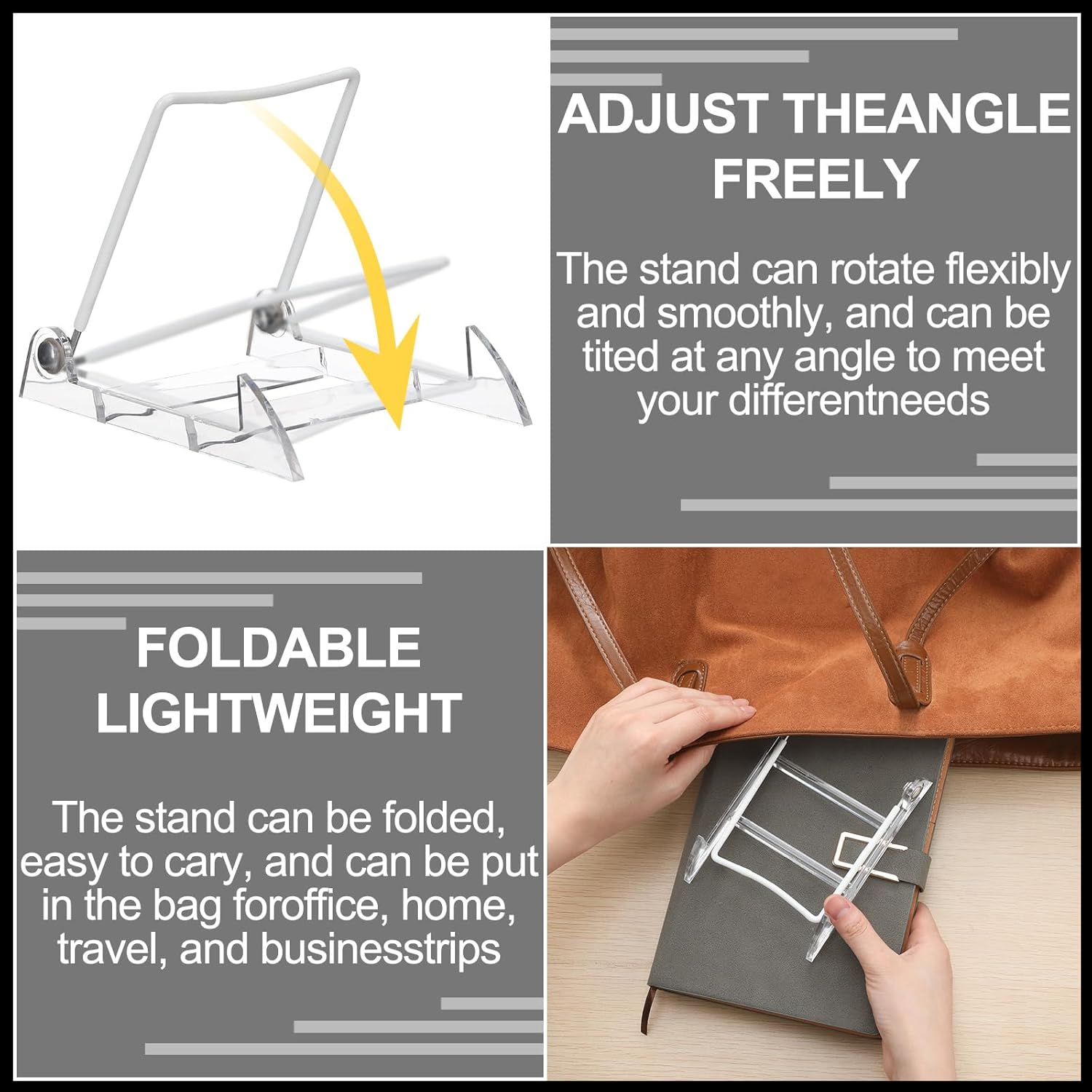 ADJUST THEANGLE FREELY

The stand can rotate flexibly and smoothly, and can be tited at any angle to meet your differentneeds

FOLDABLE LIGHTWEIGHT

The stand can be folded, easy to cary, and can be put in the bag foroffice, home, travel, and businesstrips