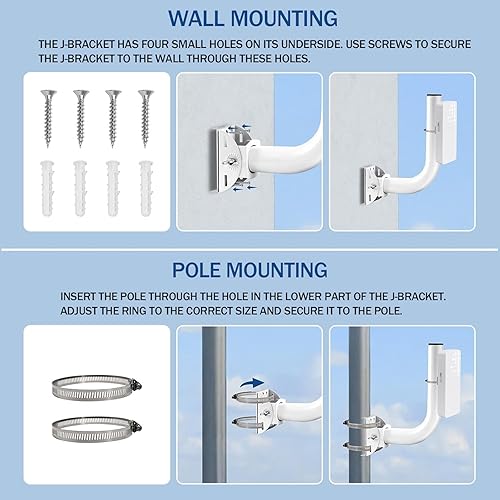 WALL MOUNTING

THE J-BRACKET HAS FOUR SMALL HOLES ON ITS UNDERSIDE. USE SCREWS TO SECURE THE J-BRACKET TO THE WALL THROUGH THESE HOLES.

POLE MOUNTING

INSERT THE POLE THROUGH THE HOLE IN THE LOWER PART OF THE J-BRACKET. ADJUST THE RING TO THE CORRECT SIZE AND SECURE IT TO THE POLE.