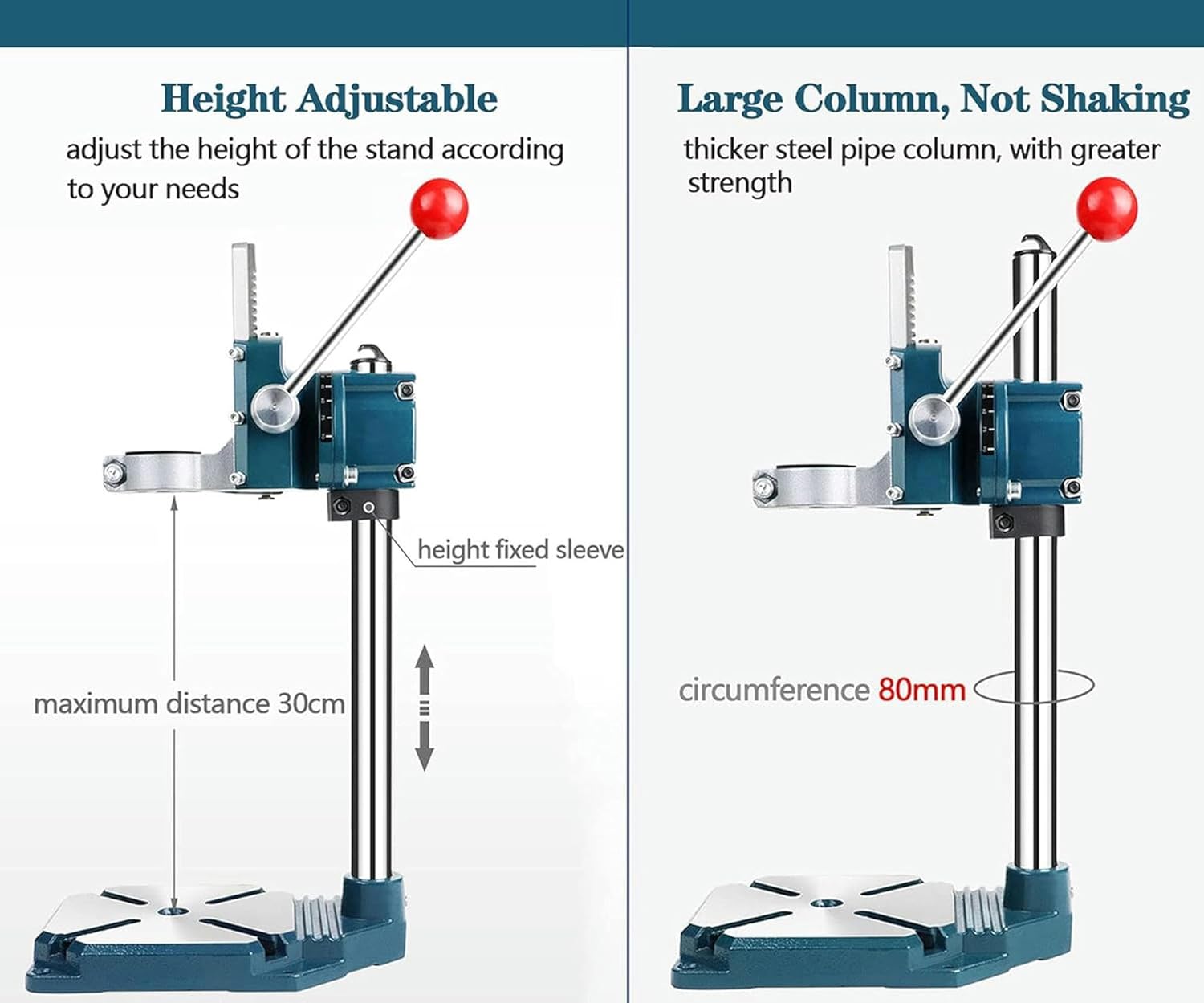 Height Adjustable

adjust the height of the stand according to your needs

height fixed sleeve

maximum distance 30cm

Large Column, Not Shaking

thicker steel pipe column, with greater strength

circumference 80mm