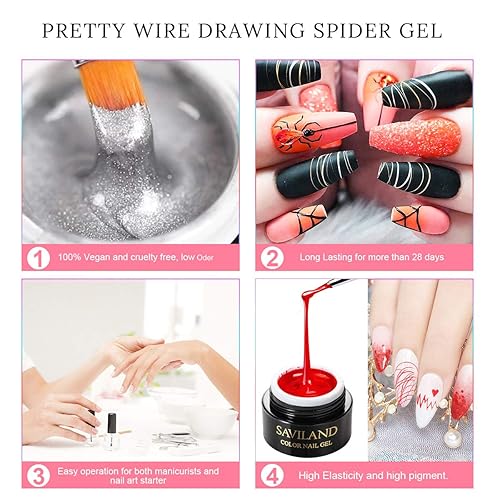 PRETTY WIRE DRAWING SPIDER GEL

1 100% Vegan and cruelty free, low Oder

2 Long Lasting for more than 28 days

3 Easy operation for both manicurists and nail art starter

SAVILAND
COLOR NAIL GEL

4 High Elasticity and high pigment.