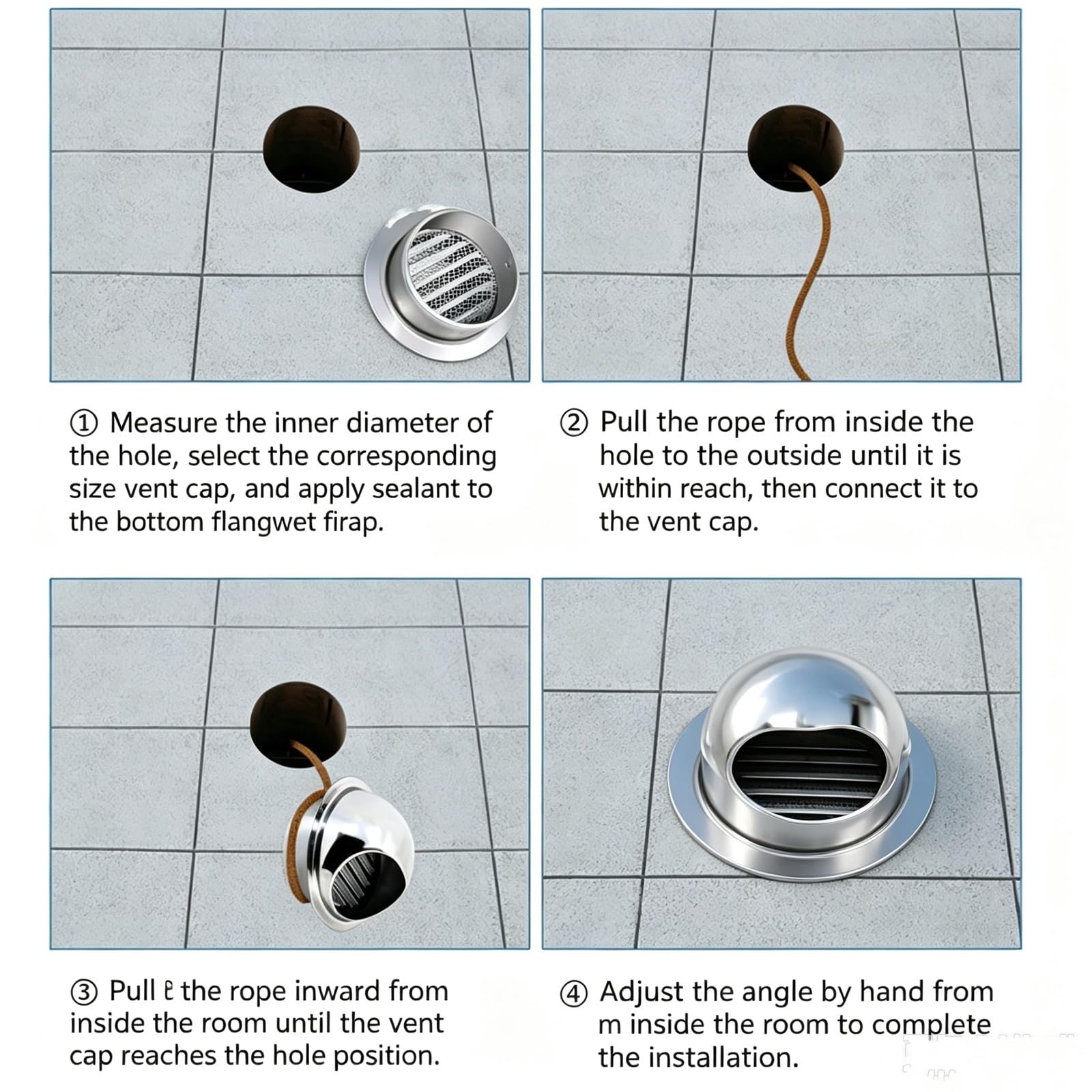 ① Measure the inner diameter of the hole, select the corresponding size vent cap, and apply sealant to the bottom flangwet firap.

② Pull the rope from inside the hole to the outside until it is within reach, then connect it to the vent cap.

③ Pull ℓ the rope inward from inside the room until the vent cap reaches the hole position.

④ Adjust the angle by hand from m inside the room to complete the installation.