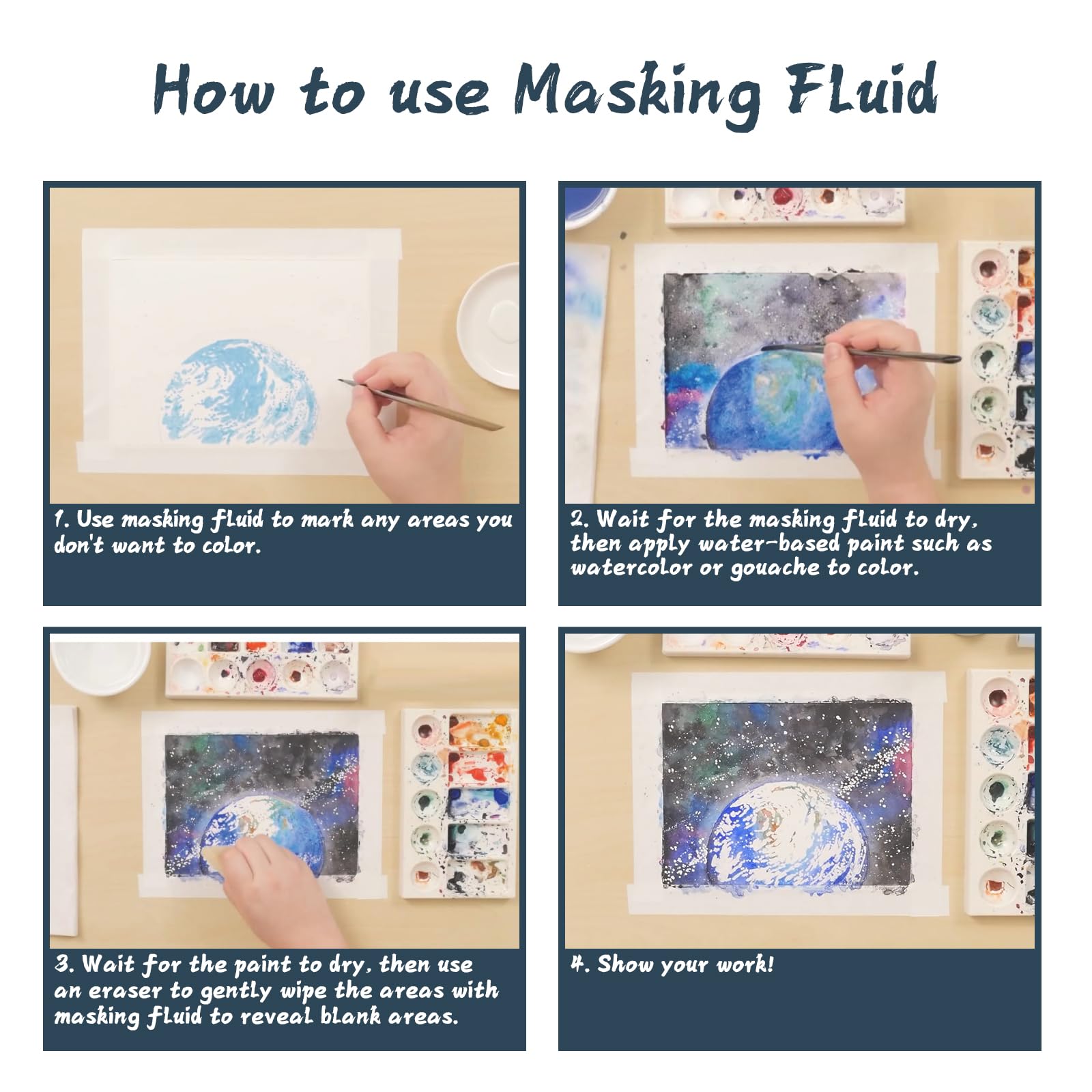 How to use Masking Fluid

1. Use masking fluid to mark any areas you don't want to color.

2. Wait for the masking fluid to dry, then apply water-based paint such as watercolor or gouache to color.

3. Wait for the paint to dry, then use an eraser to gently wipe the areas with masking fluid to reveal blank areas.

4. Show your work!