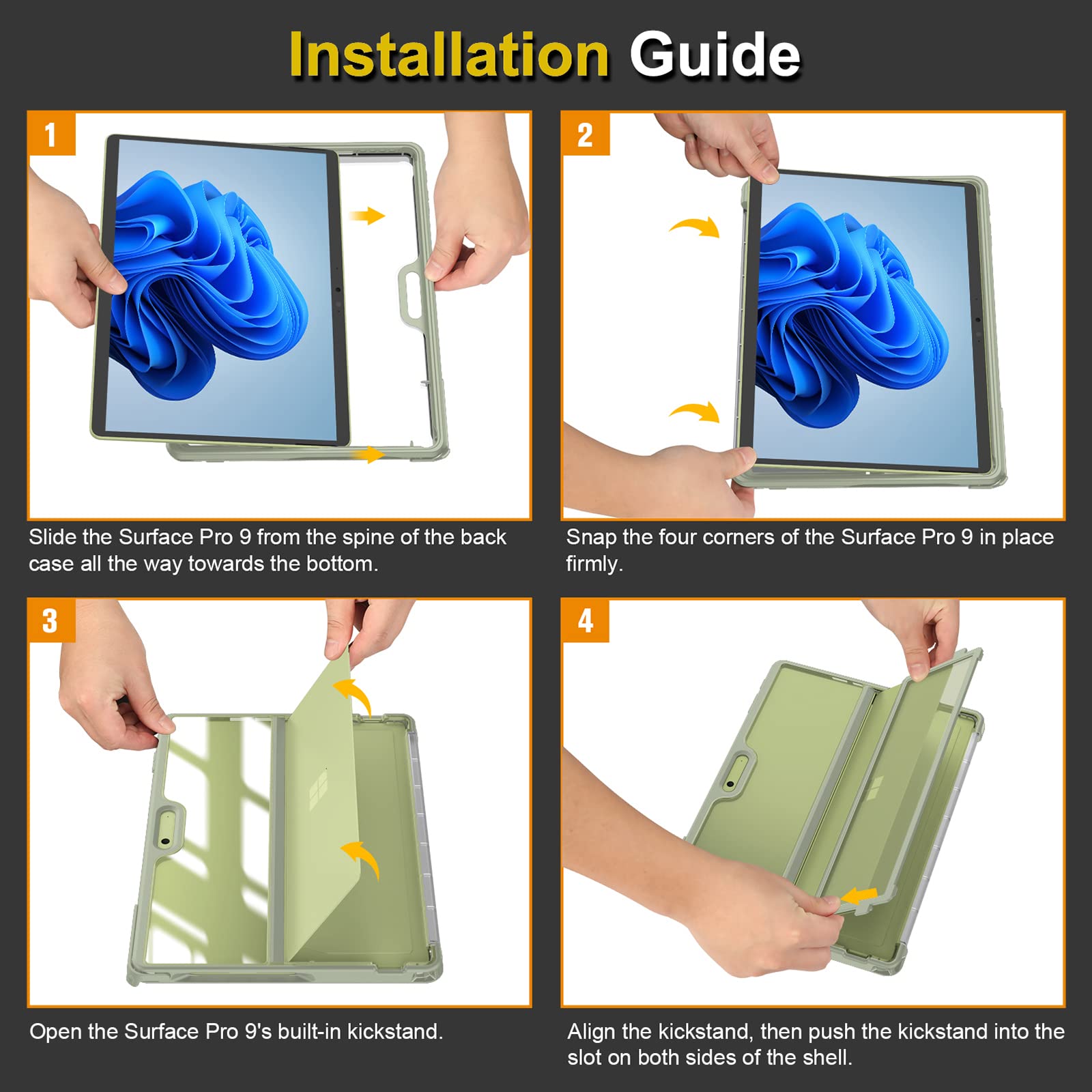 Installation Guide

1

Slide the Surface Pro 9 from the spine of the back case all the way towards the bottom.

2

Snap the four corners of the Surface Pro 9 in place firmly.

3

Open the Surface Pro 9's built-in kickstand.

4

Align the kickstand, then push the kickstand into the slot on both sides of the shell.