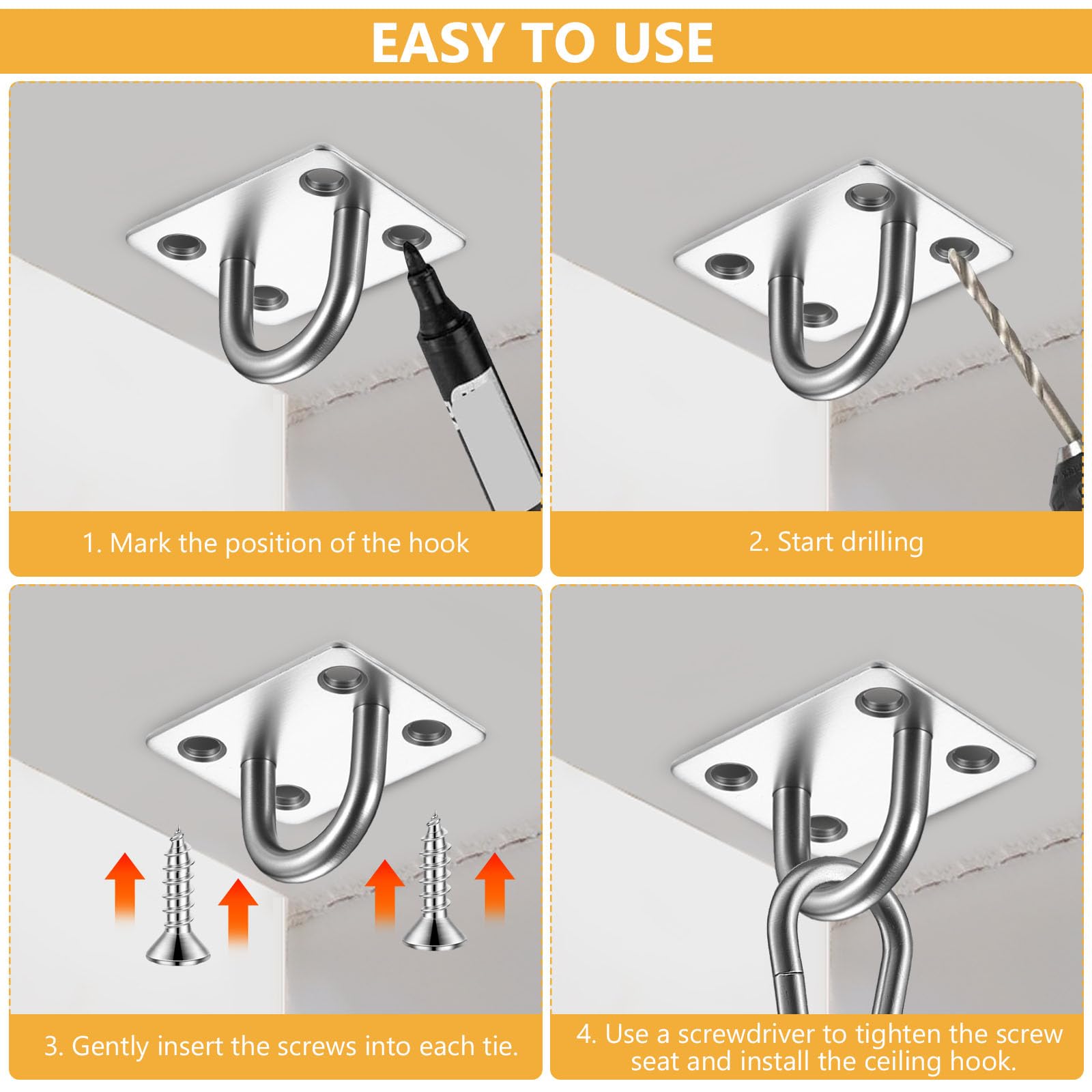 EASY TO USE

1. Mark the position of the hook

2. Start drilling

3. Gently insert the screws into each tie.

4. Use a screwdriver to tighten the screw seat and install the ceiling hook.