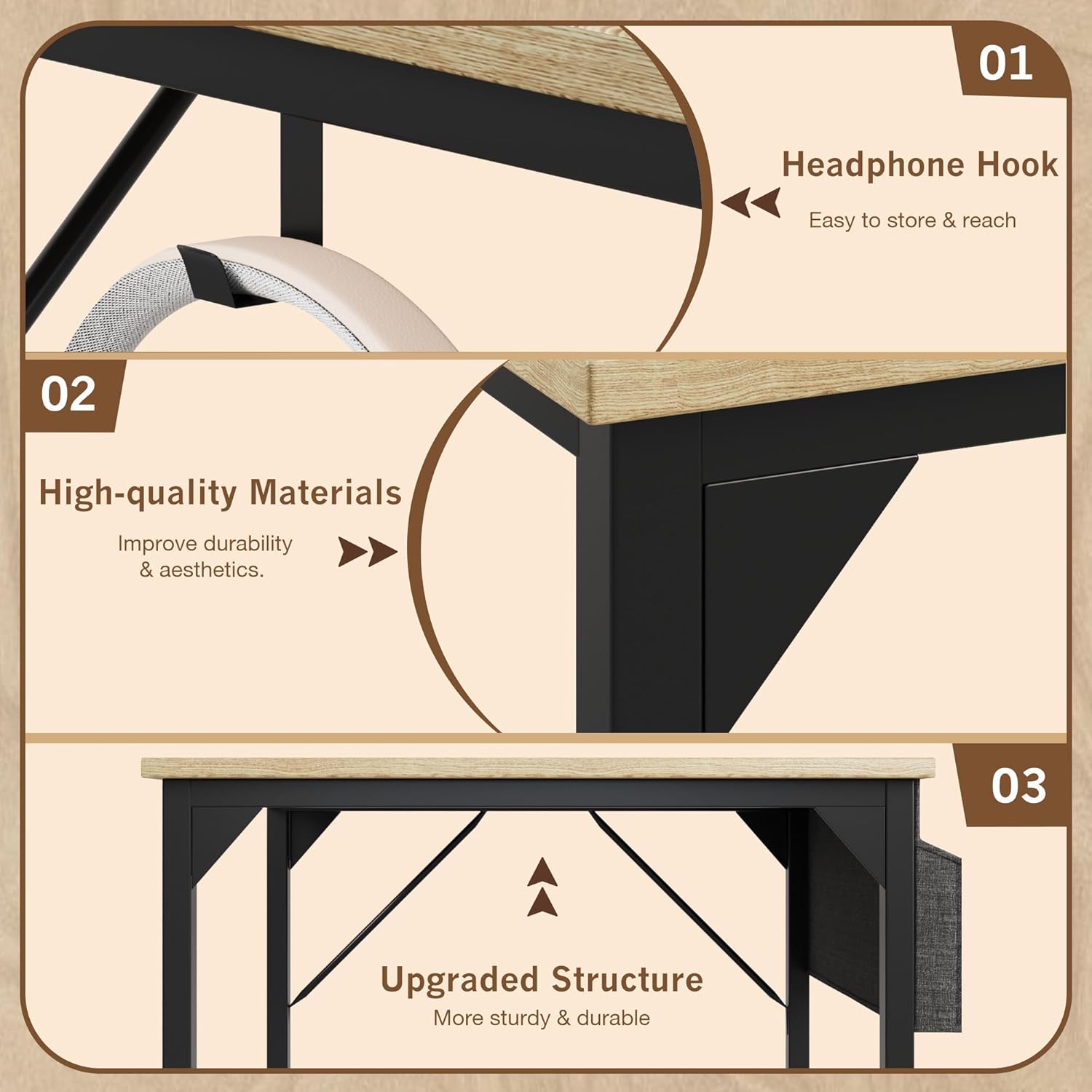 01

Headphone Hook

Easy to store & reach

02

High-quality Materials

Improve durability & aesthetics.

03

Upgraded Structure

More sturdy & durable