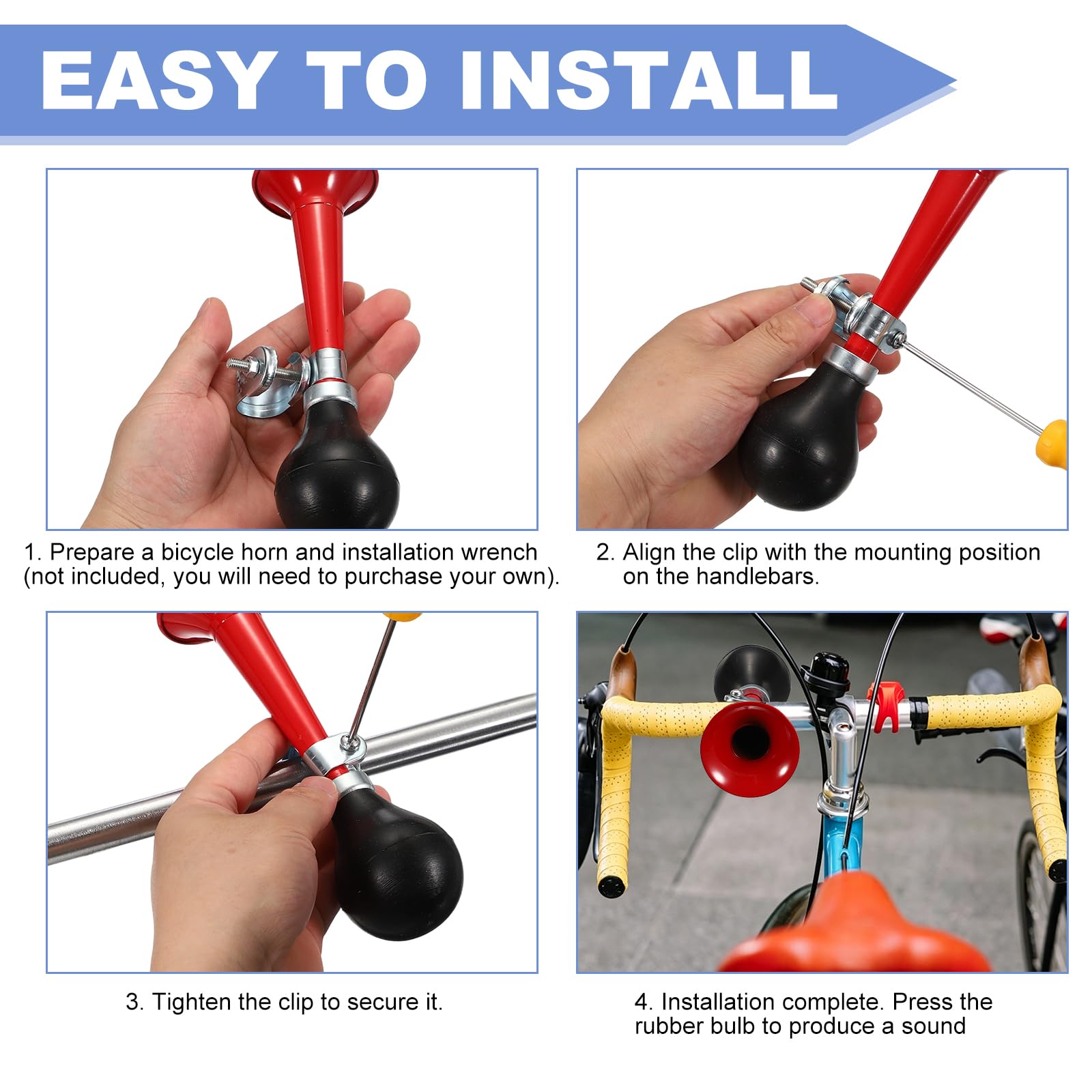 EASY TO INSTALL

1. Prepare a bicycle horn and installation wrench (not included, you will need to purchase your own).

2. Align the clip with the mounting position on the handlebars.

3. Tighten the clip to secure it.

4. Installation complete. Press the rubber bulb to produce a sound