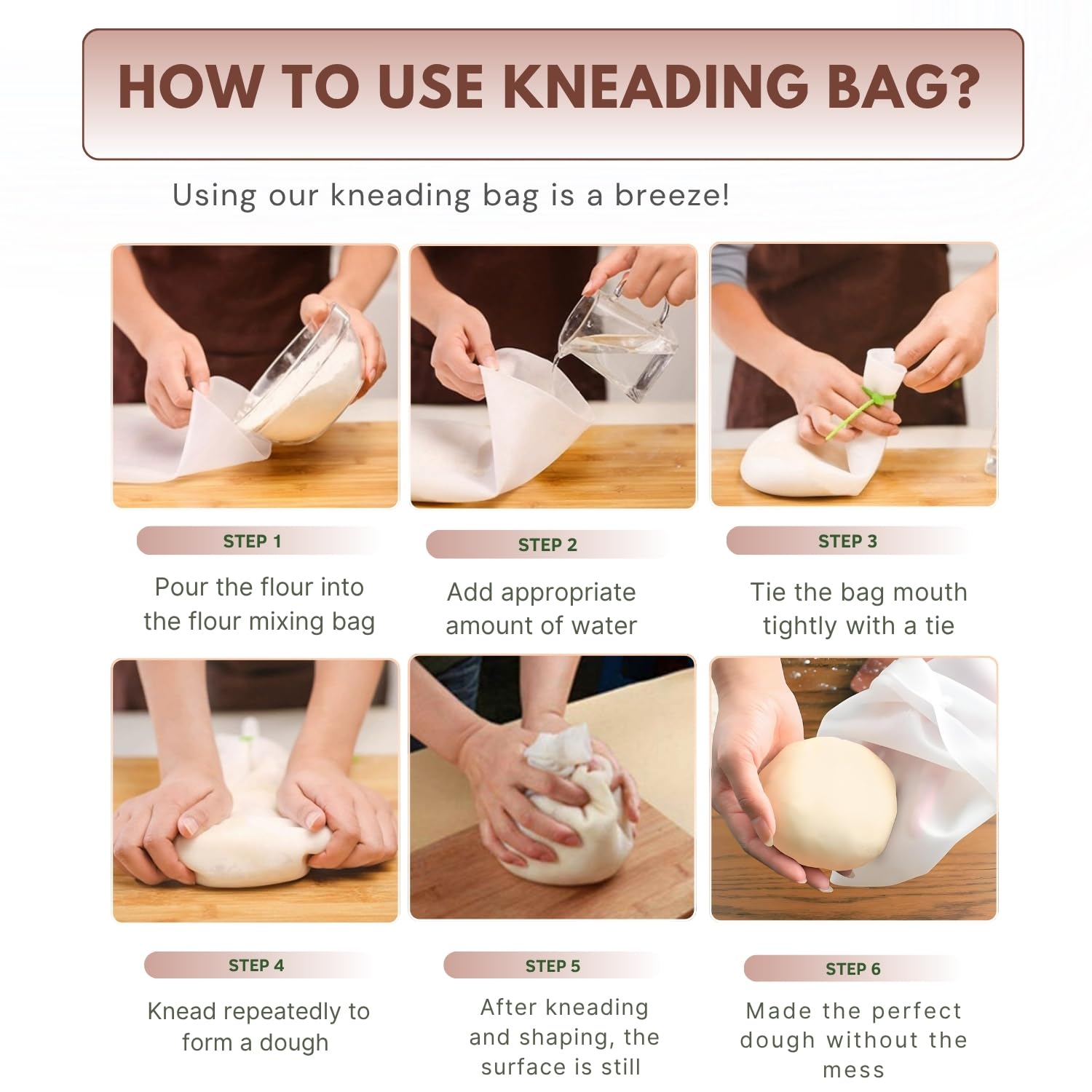 HOW TO USE KNEADING BAG?

Using our kneading bag is a breeze!

STEP 1

Pour the flour into the flour mixing bag

STEP 2

Add appropriate amount of water

STEP 3

Tie the bag mouth tightly with a tie

STEP 4

Knead repeatedly to form a dough

STEP 5

After kneading and shaping, the surface is still

STEP 6

Made the perfect dough without the mess