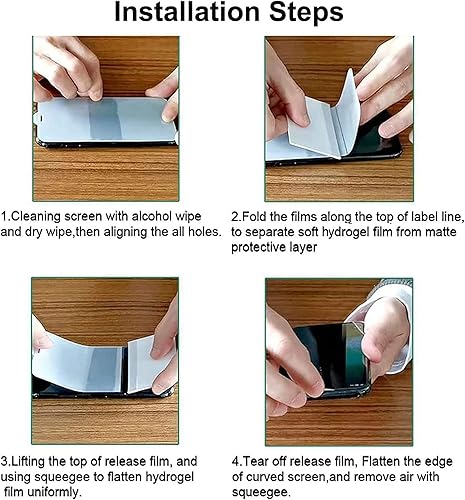 Installation Steps

1.Cleaning screen with alcohol wipe and dry wipe,then aligning the all holes.

2.Fold the films along the top of label line, to separate soft hydrogel film from matte protective layer

3.Lifting the top of release film, and using squeegee to flatten hydrogel film uniformly.

4.Tear off release film, Flatten the edge of curved screen,and remove air with squeegee.