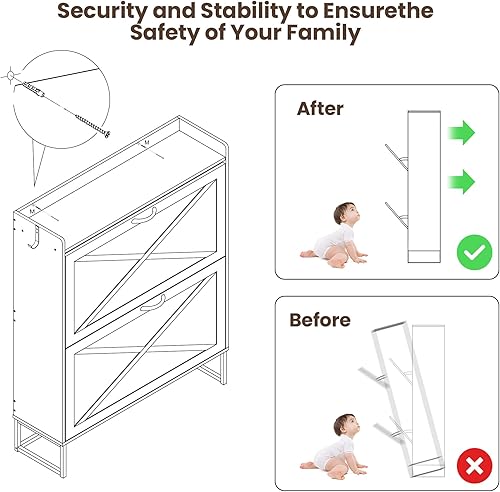 Security and Stability to Ensurethe Safety of Your Family

M

M

After

Before