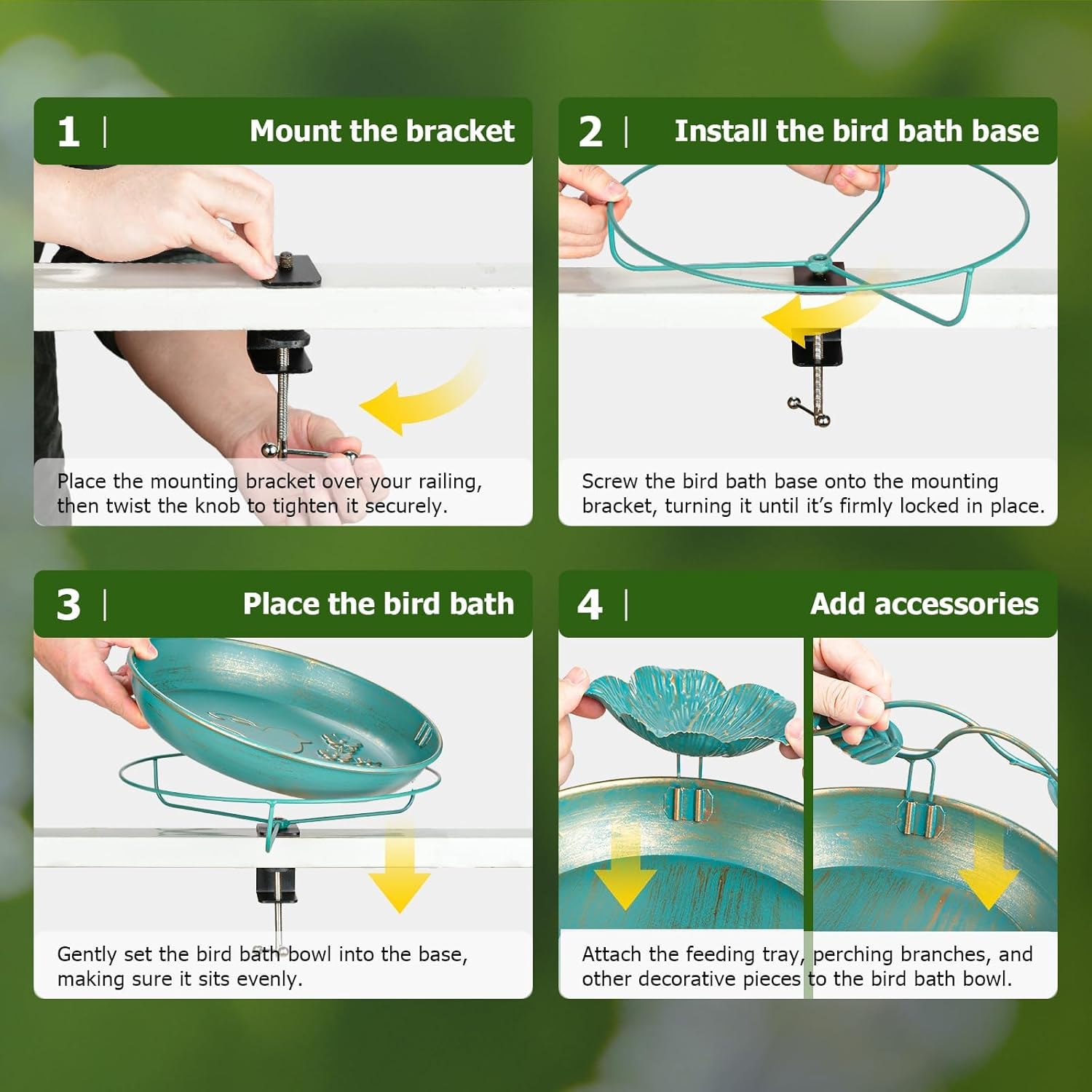 1 | Mount the bracket

Place the mounting bracket over your railing, then twist the knob to tighten it securely.

2 | Install the bird bath base

Screw the bird bath base onto the mounting bracket, turning it until it's firmly locked in place.

3 | Place the bird bath

Gently set the bird bath bowl into the base, making sure it sits evenly.

4 | Add accessories

Attach the feeding tray, perching branches, and other decorative pieces to the bird bath bowl.