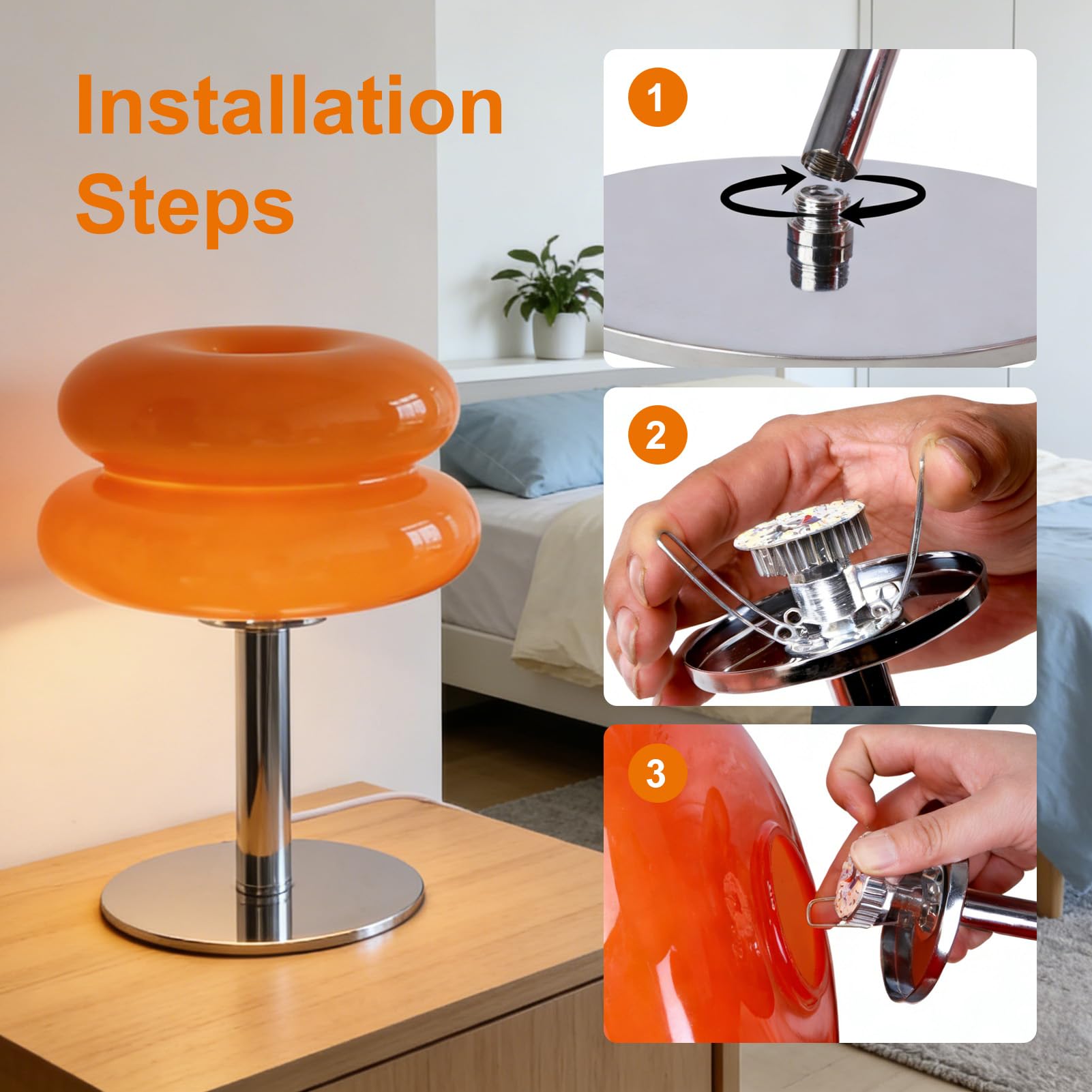 Installation Steps

1

2

3