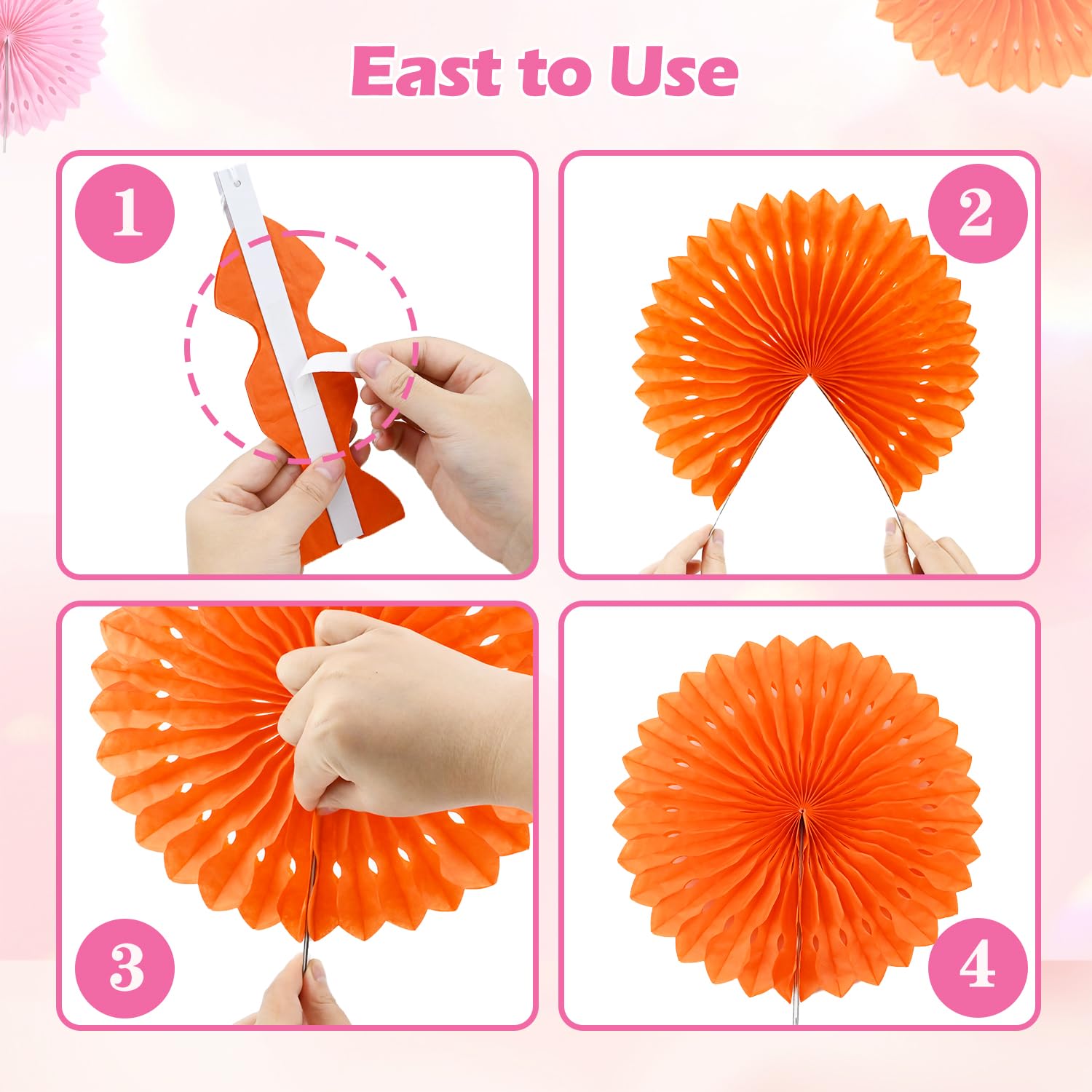 East to Use

1

2

3

4