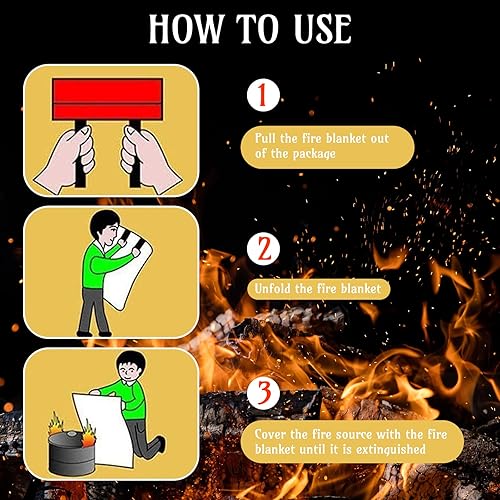 HOW TO USE

1

Pull the fire blanket out of the package

2

Unfold the fire blanket

3

Cover the fire source with the fire blanket until it is extinguished