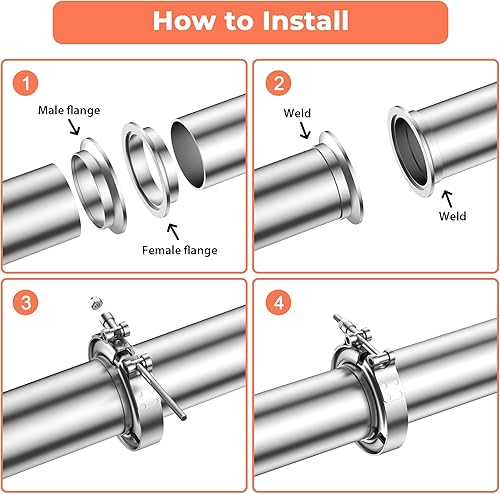 How to Install

1

Male flange

Female flange

2

Weld

Weld

3

4