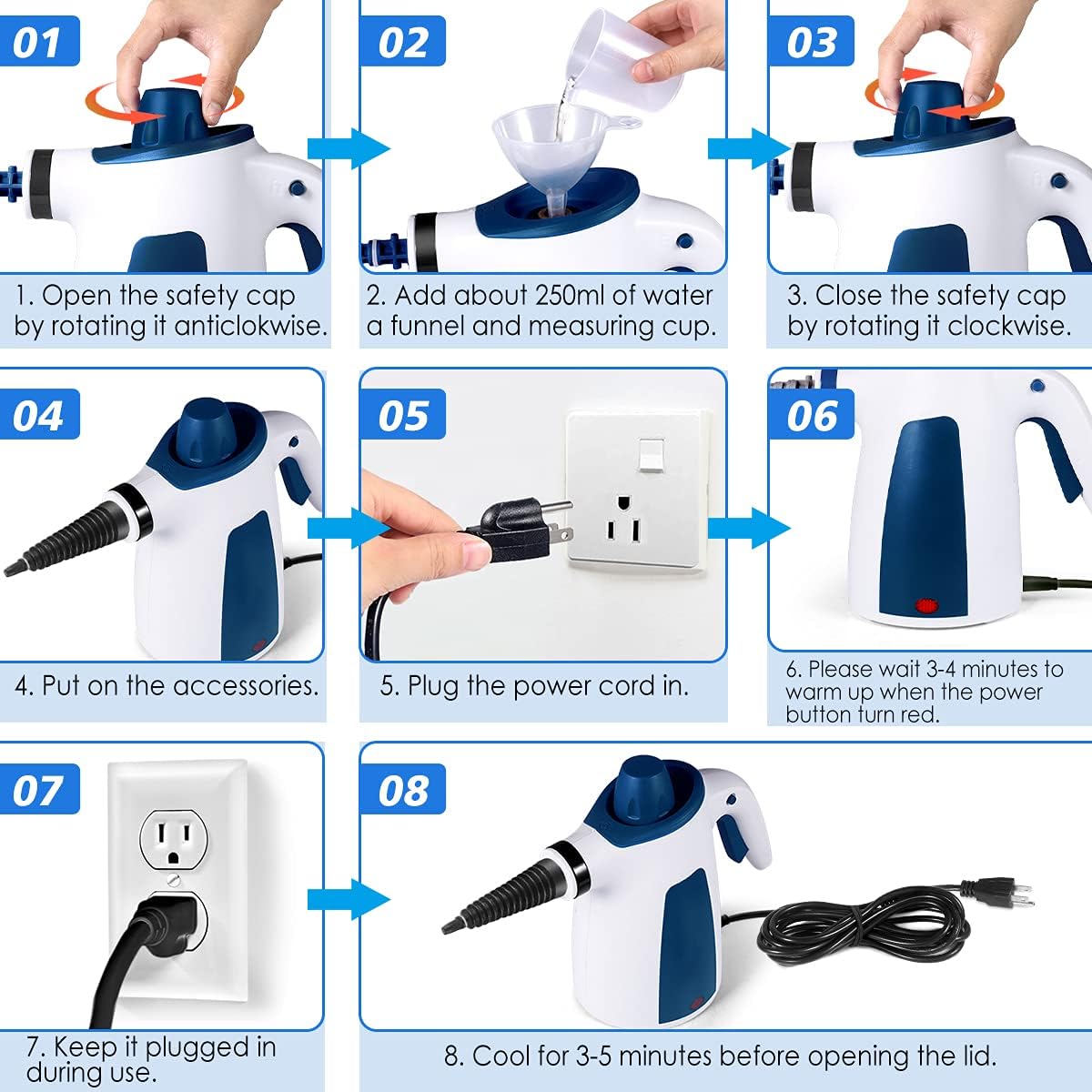 01

1. Open the safety cap by rotating it anticlokwise.

02

2. Add about 250ml of water a funnel and measuring cup.

03

3. Close the safety cap by rotating it clockwise.

04

4. Put on the accessories.

05

5. Plug the power cord in.

06

6. Please wait 3-4 minutes to warm up when the power button turn red.

07

7. Keep it plugged in during use.

08

8. Cool for 3-5 minutes before opening the lid.