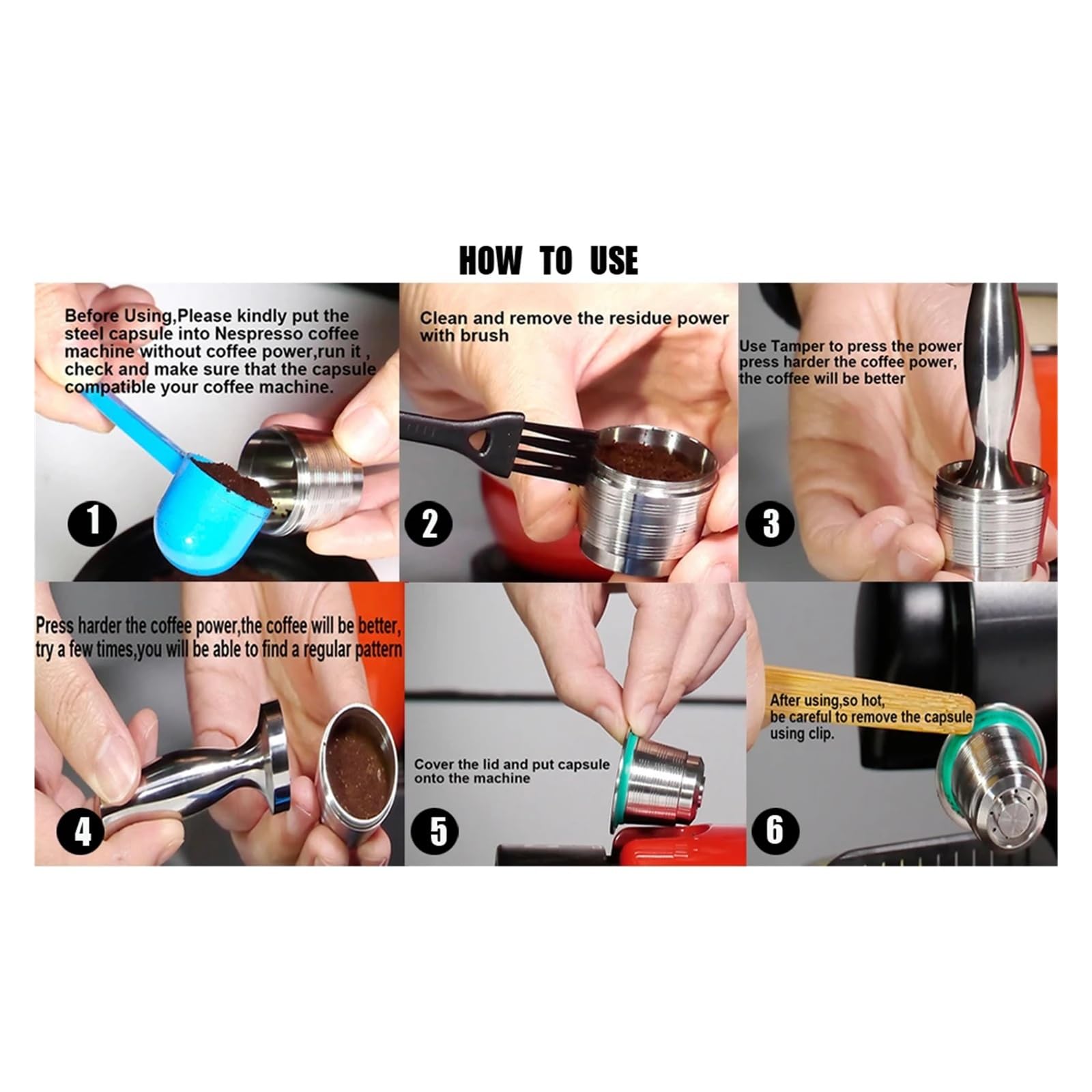 HOW TO USE

Before Using,Please kindly put the steel capsule into Nespresso coffee machine without coffee power,run it , check and make sure that the capsule compatible your coffee machine.

1

Clean and remove the residue power with brush

2

Use Tamper to press the power press harder the coffee power, the coffee will be better

3

Press harder the coffee power,the coffee will be better, try a few times,you will be able to find a regular pattern

4

Cover the lid and put capsule onto the machine

5

After using,so hot, be careful to remove the capsule using clip.

6