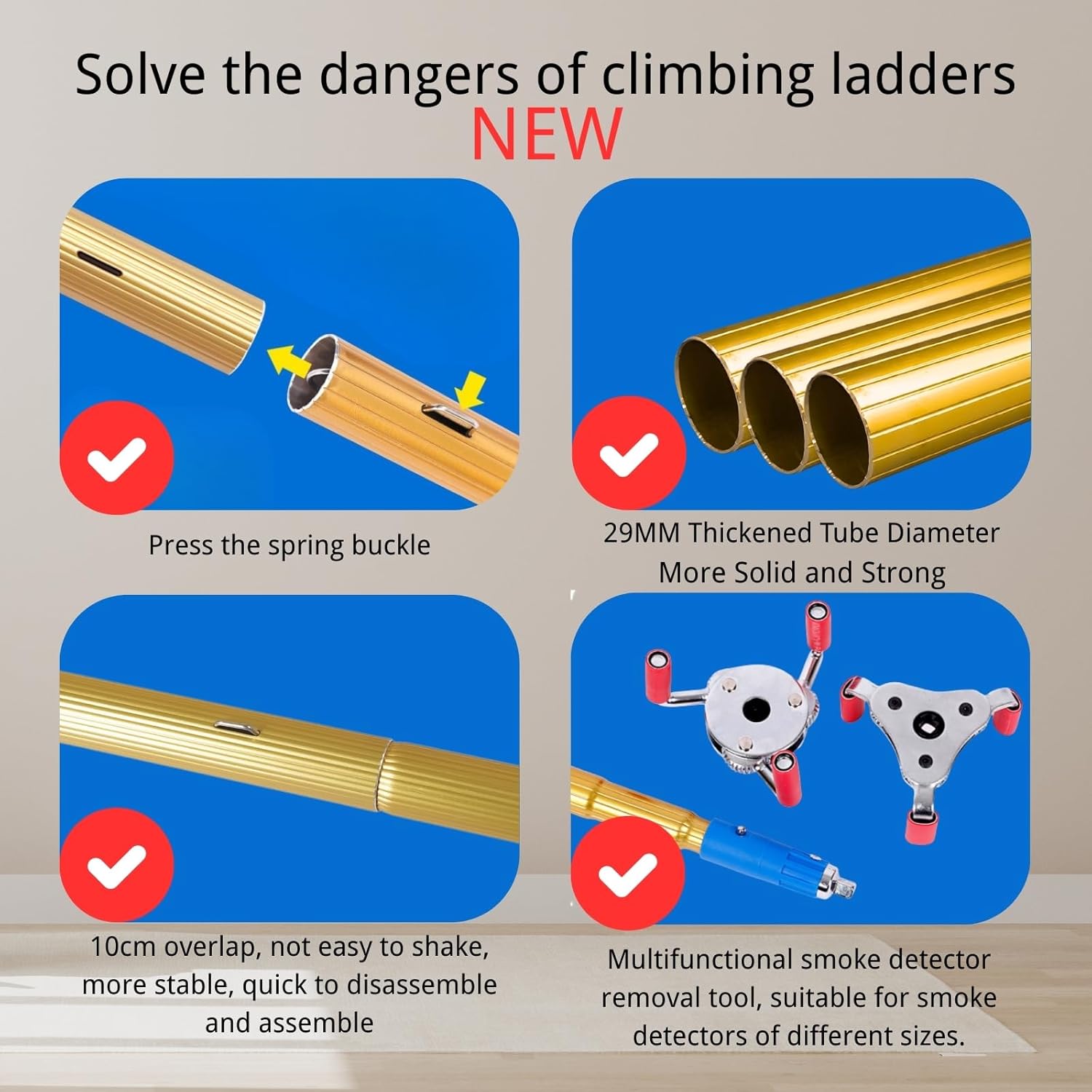 Solve the dangers of climbing ladders
NEW

Press the spring buckle

29MM Thickened Tube Diameter
More Solid and Strong

10cm overlap, not easy to shake, more stable, quick to disassemble and assemble

Multifunctional smoke detector removal tool, suitable for smoke detectors of different sizes.