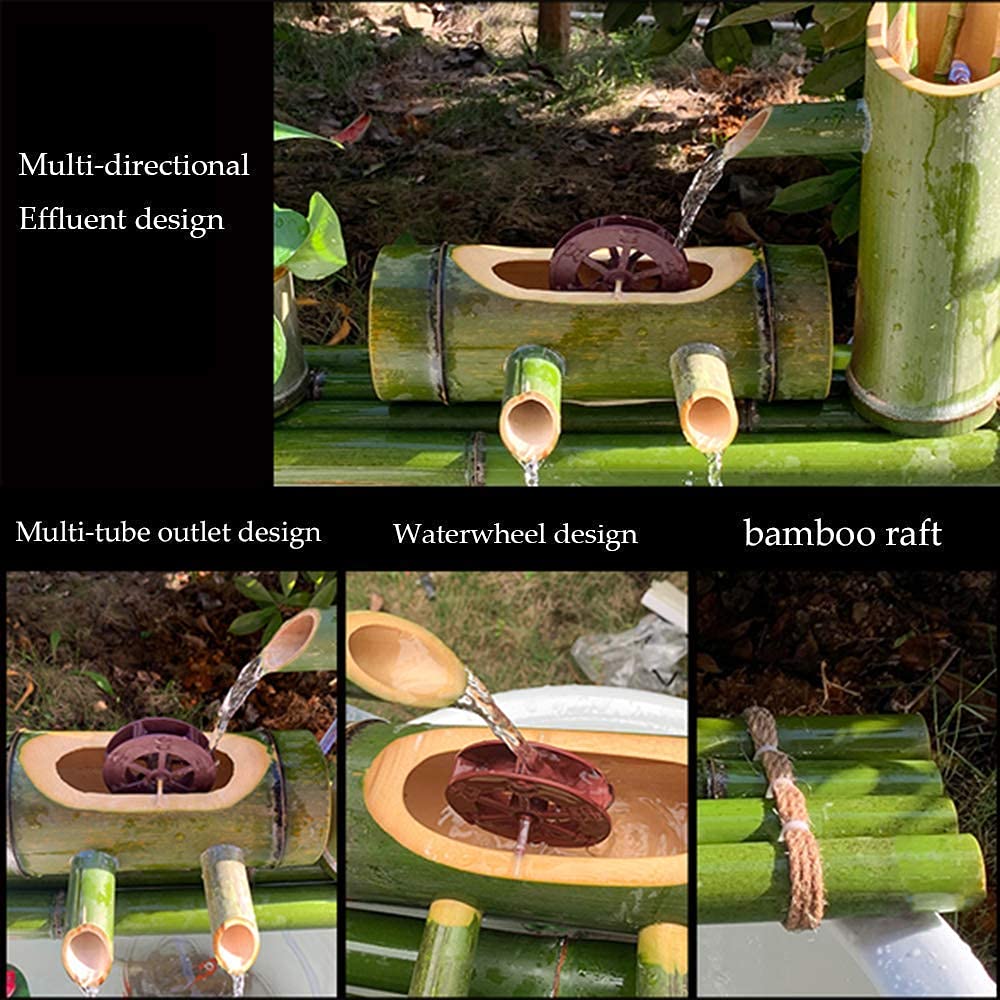 Multi-directional
Effluent design

Multi-tube outlet design

Waterwheel design

bamboo raft