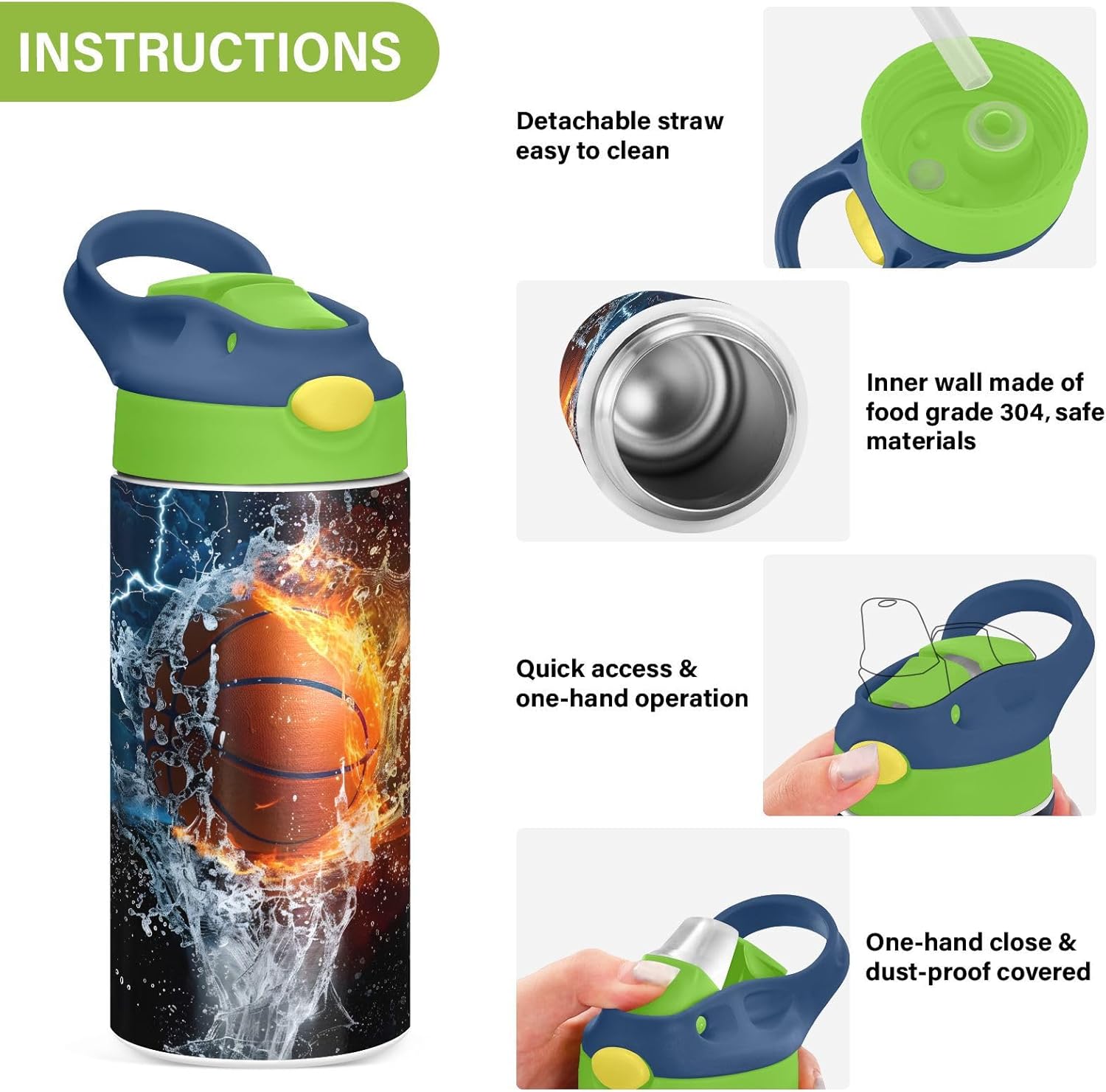 INSTRUCTIONS

Detachable straw easy to clean

Inner wall made of food grade 304, safe materials

Quick access & one-hand operation

One-hand close & dust-proof covered