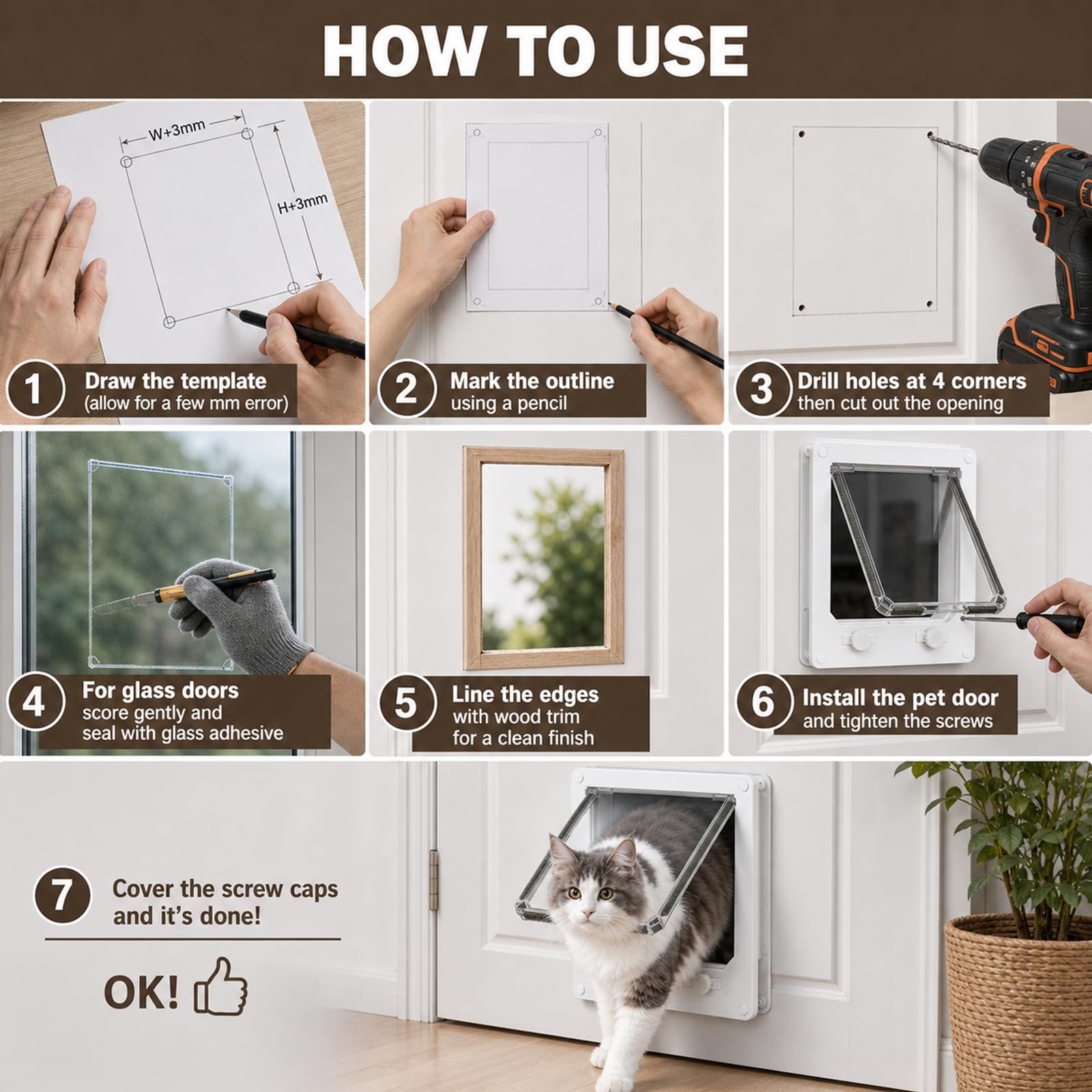 HOW TO USE

W+3mm

H+3mm

1 Draw the template
(allow for a few mm error)

2 Mark the outline
using a pencil

3 Drill holes at 4 corners
then cut out the opening

4 For glass doors
score gently and
seal with glass adhesive

5 Line the edges
with wood trim
for a clean finish

6 Install the pet door
and tighten the screws

7 Cover the screw caps
and it's done!

OK!