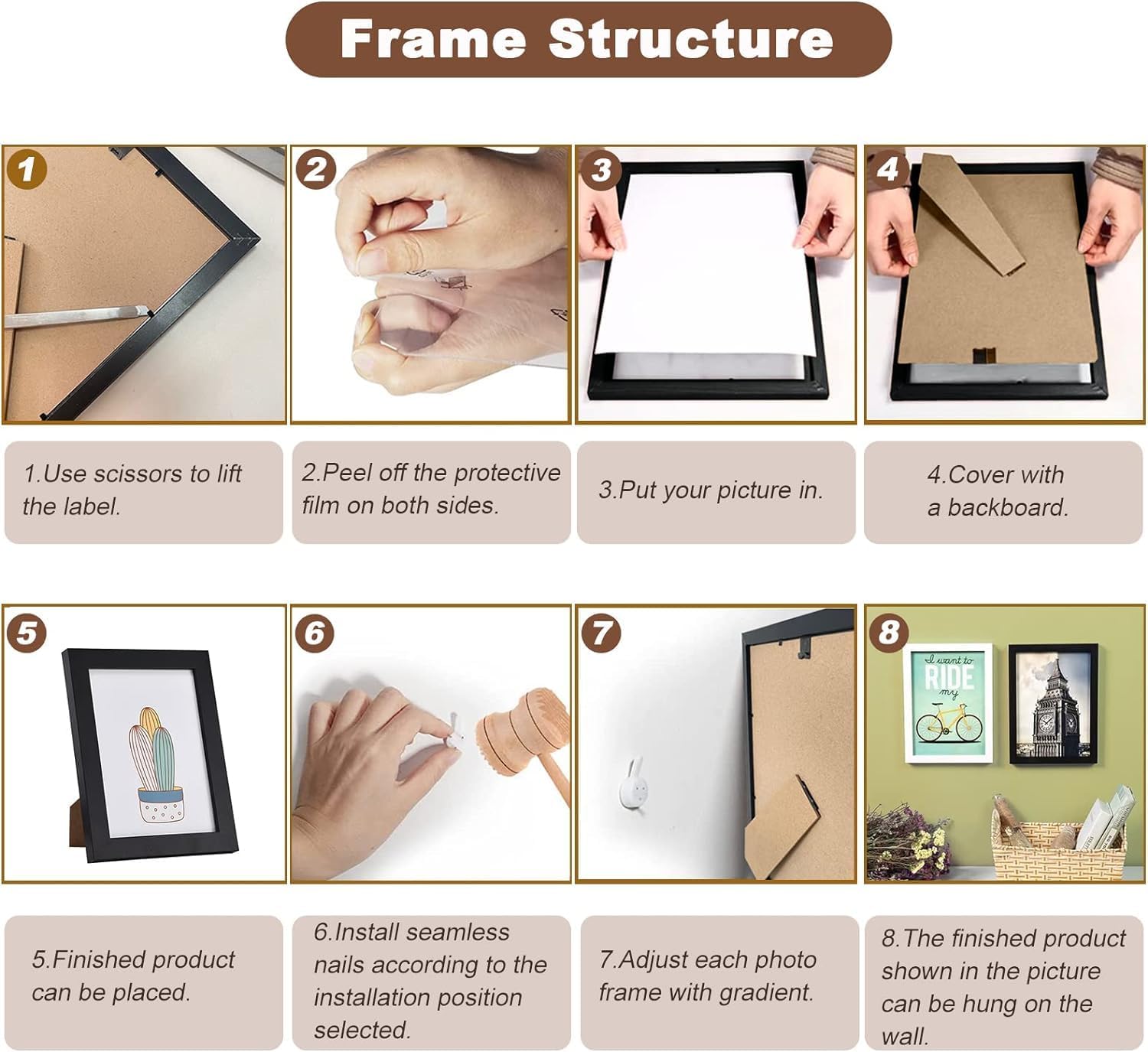 Frame Structure

1

2

3

4

1.Use scissors to lift the label.

2.Peel off the protective film on both sides.

3.Put your picture in.

4.Cover with a backboard.

5

6

7

8

I want to RIDE my

5.Finished product can be placed.

6.Install seamless nails according to the installation position selected.

7.Adjust each photo frame with gradient.

8.The finished product shown in the picture can be hung on the wall.