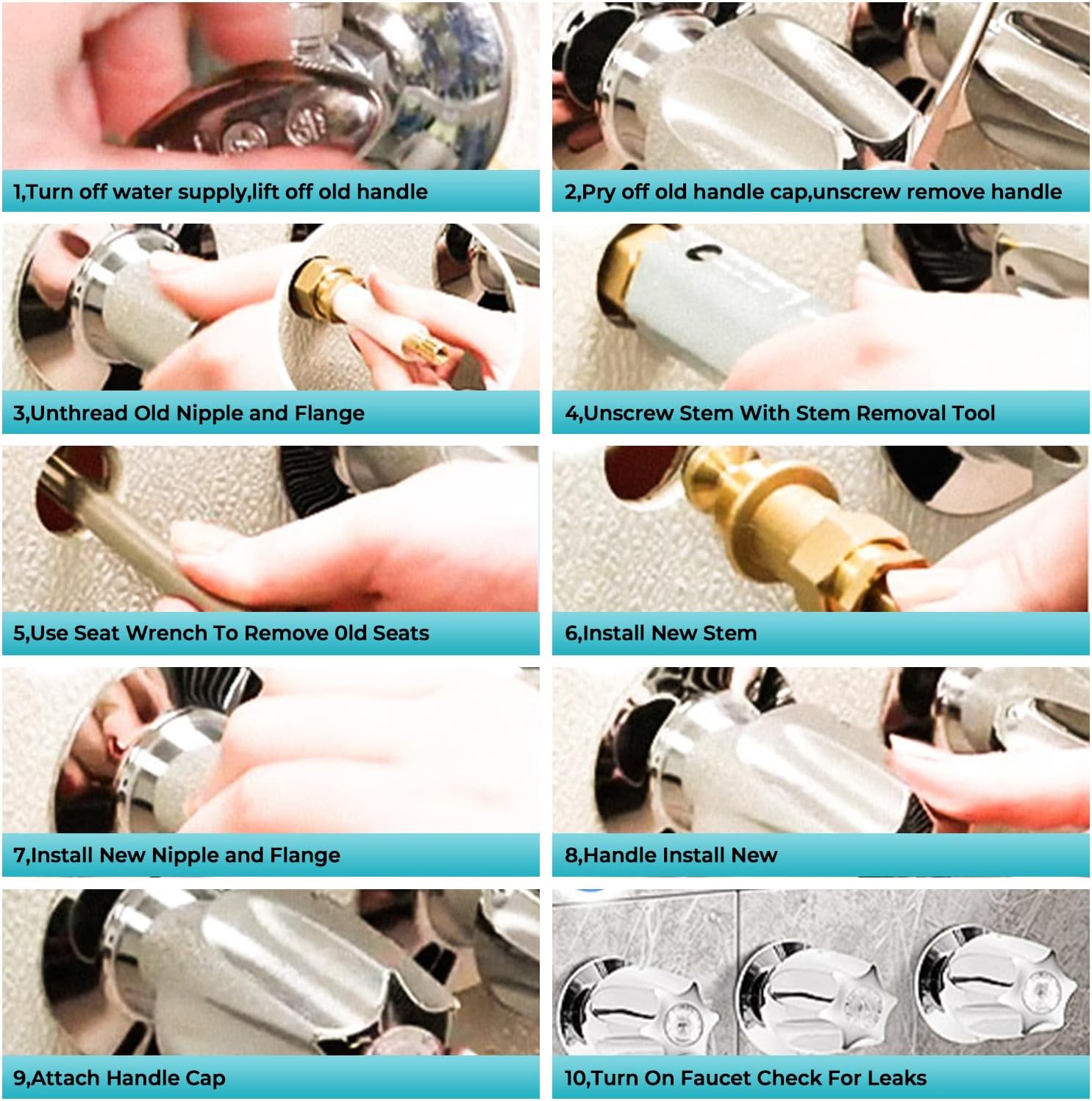 1,Turn off water supply,lift off old handle

2,Pry off old handle cap,unscrew remove handle

3,Unthread Old Nipple and Flange

4,Unscrew Stem With Stem Removal Tool

5,Use Seat Wrench To Remove 0ld Seats

6,Install New Stem

7,Install New Nipple and Flange

8,Handle Install New

9,Attach Handle Cap

10,Turn On Faucet Check For Leaks