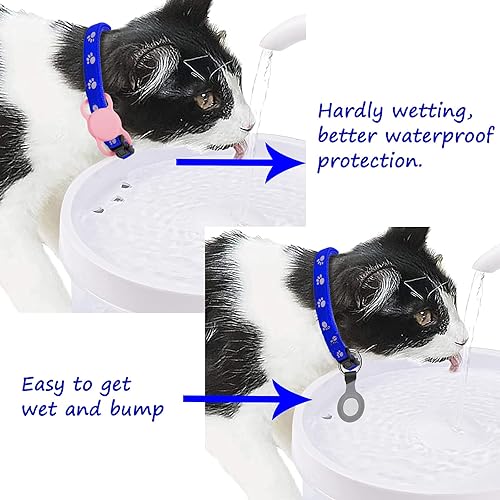 Hardly wetting, better waterproof protection.

Easy to get wet and bump