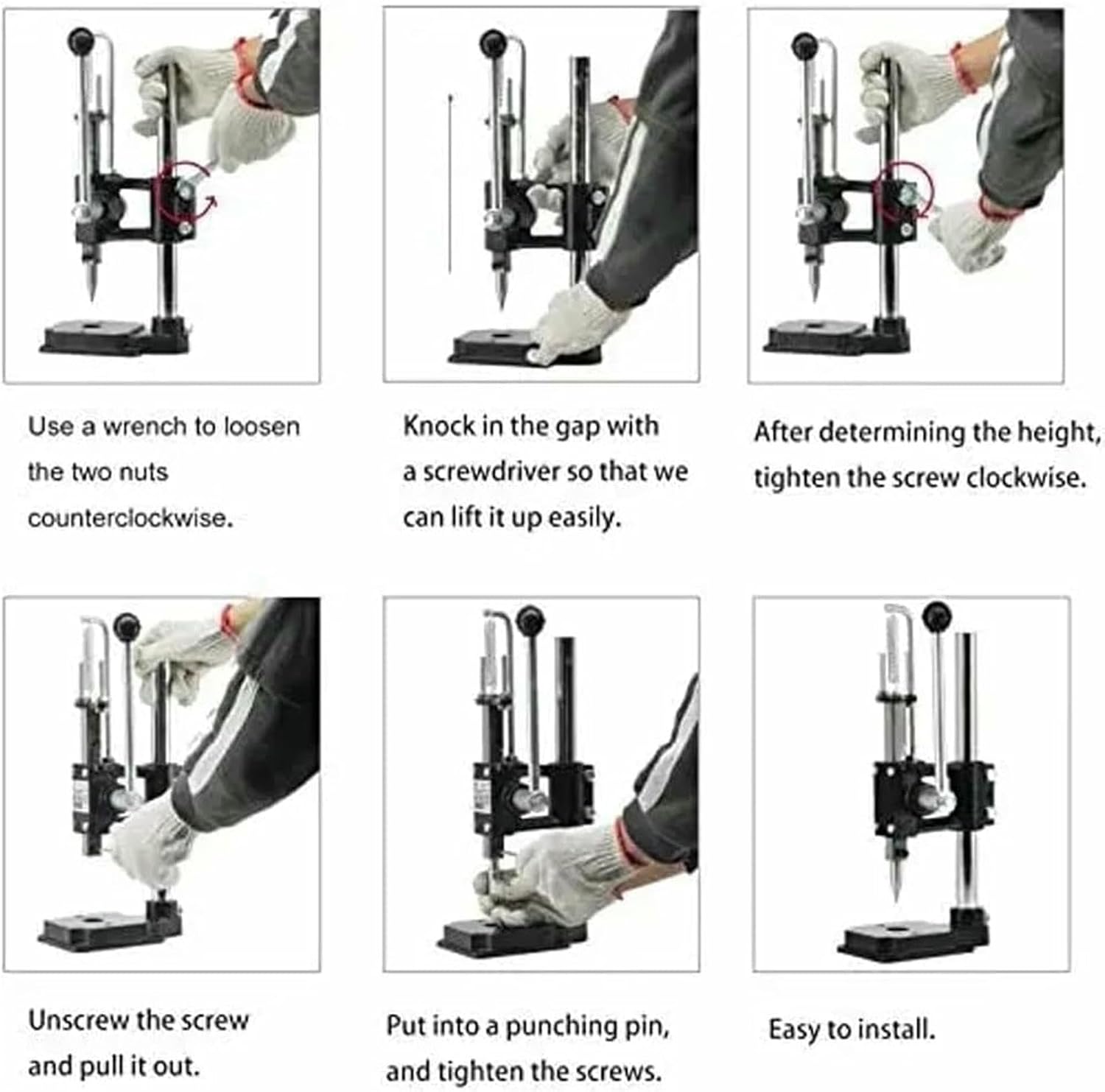 Use a wrench to loosen the two nuts counterclockwise.

Knock in the gap with a screwdriver so that we can lift it up easily.

After determining the height, tighten the screw clockwise.

Unscrew the screw and pull it out.

Put into a punching pin, and tighten the screws.

Easy to install.