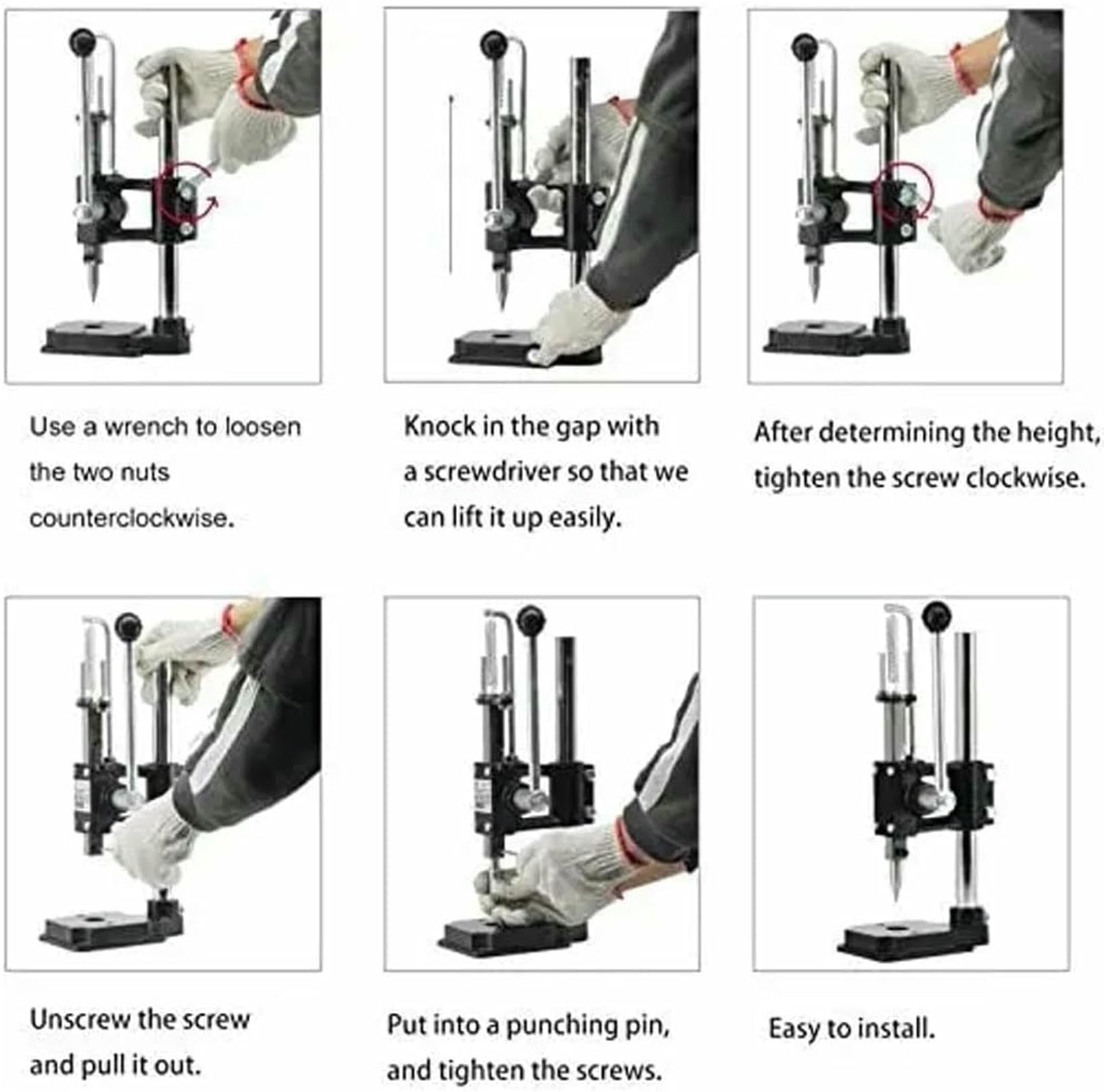 Use a wrench to loosen the two nuts counterclockwise.

Knock in the gap with a screwdriver so that we can lift it up easily.

After determining the height, tighten the screw clockwise.

Unscrew the screw and pull it out.

Put into a punching pin, and tighten the screws.

Easy to install.